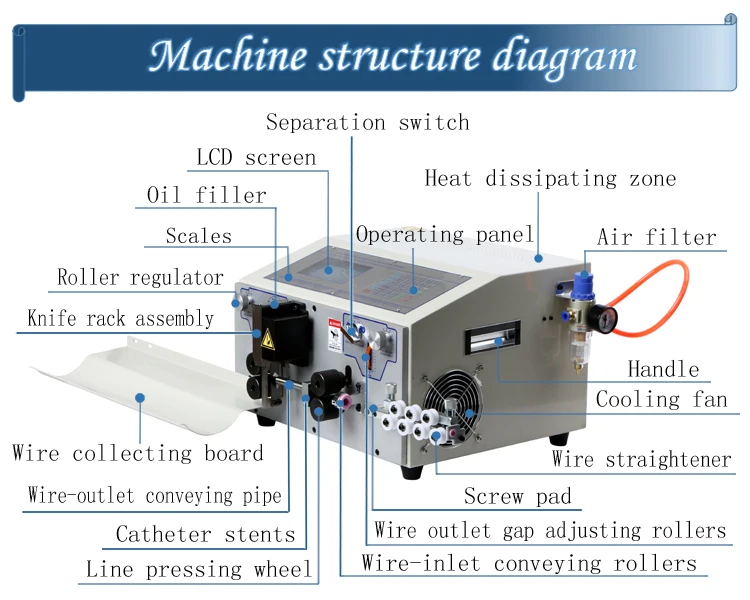 Machine structure diagram

Separation switch

LCD screen

Heat dissipating zone

Oil filler

Scales

Operating panel

Air filter

Roller regulator

Knife rack assembly

Handle

Cooling fan

Wire collecting board

Wire straightener

Wire-outlet conveying pipe

Screw pad

Catheter stents

Wire outlet gap adjusting rollers

Line pressing wheel

Wire-inlet conveying rollers