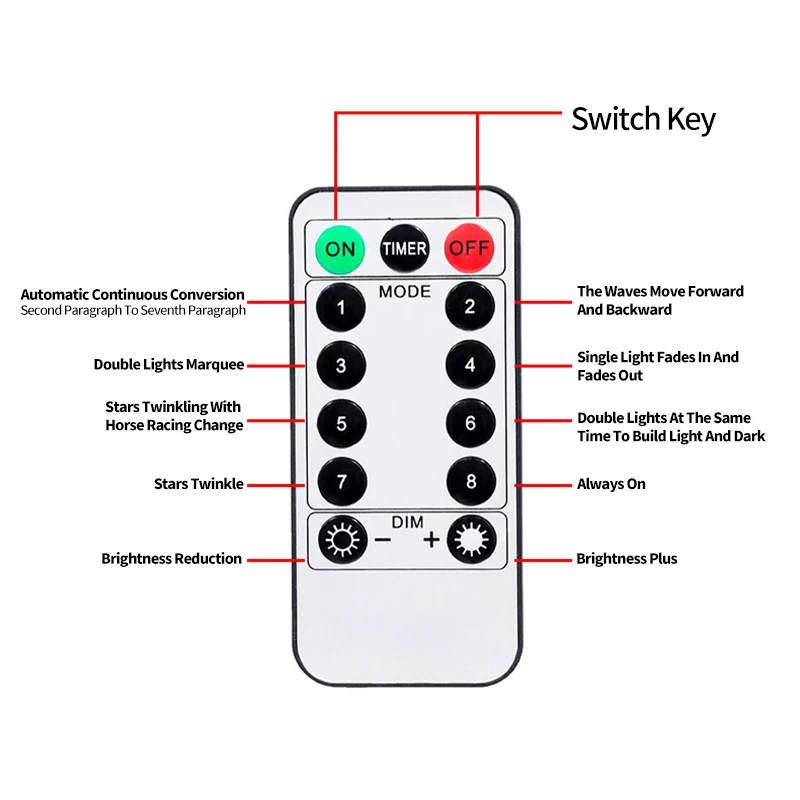 Switch Key

ON TIMER OFF

MODE

Automatic Continuous Conversion
Second Paragraph To Seventh Paragraph

1 2

The Waves Move Forward And Backward

Double Lights Marquee

3 4

Single Light Fades In And Fades Out

Stars Twinkling With Horse Racing Change

5 6

Double Lights At The Same Time To Build Light And Dark

Stars Twinkle

7 8

Always On

DIM

Brightness Reduction

− +

Brightness Plus