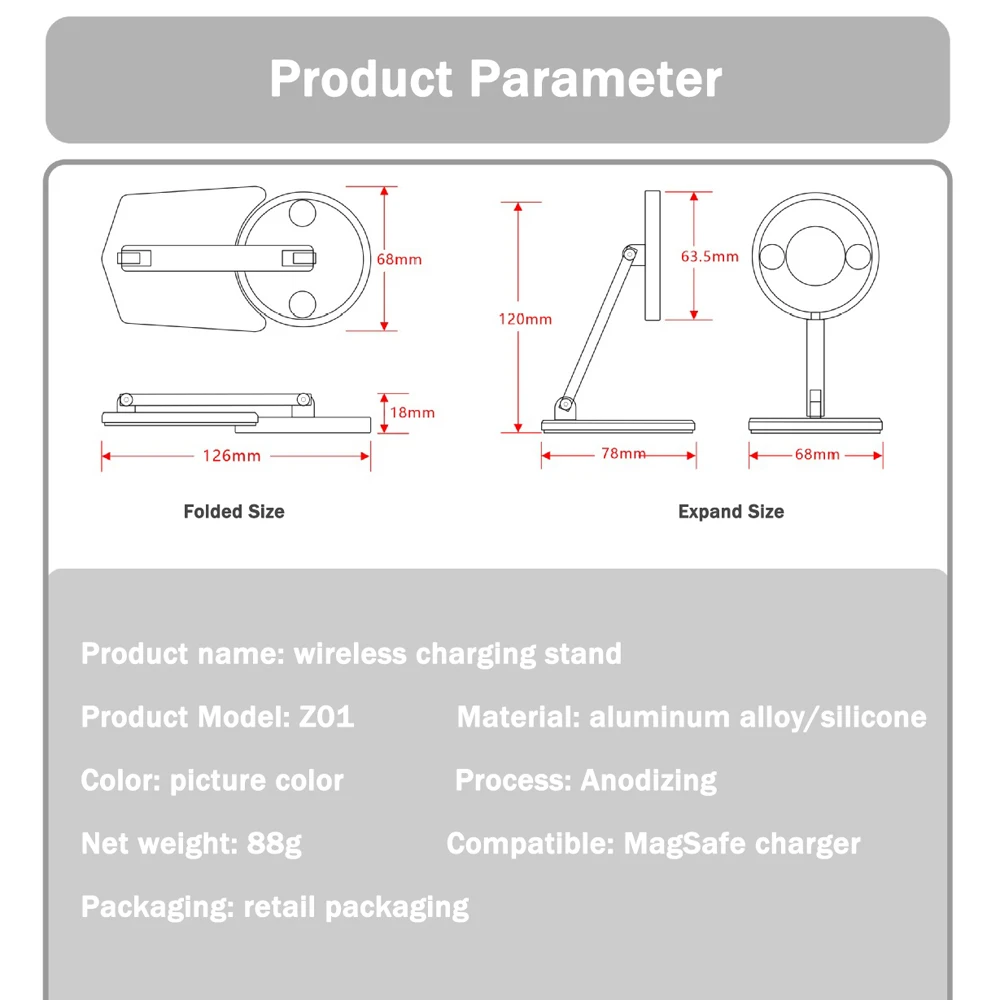 Product Parameter

68mm

18mm

126mm

Folded Size

120mm

63.5mm

78mm

68mm

Expand Size

Product name: wireless charging stand

Product Model: Z01

Material: aluminum alloy/silicone

Color: picture color

Process: Anodizing

Net weight: 88g

Compatible: MagSafe charger

Packaging: retail packaging