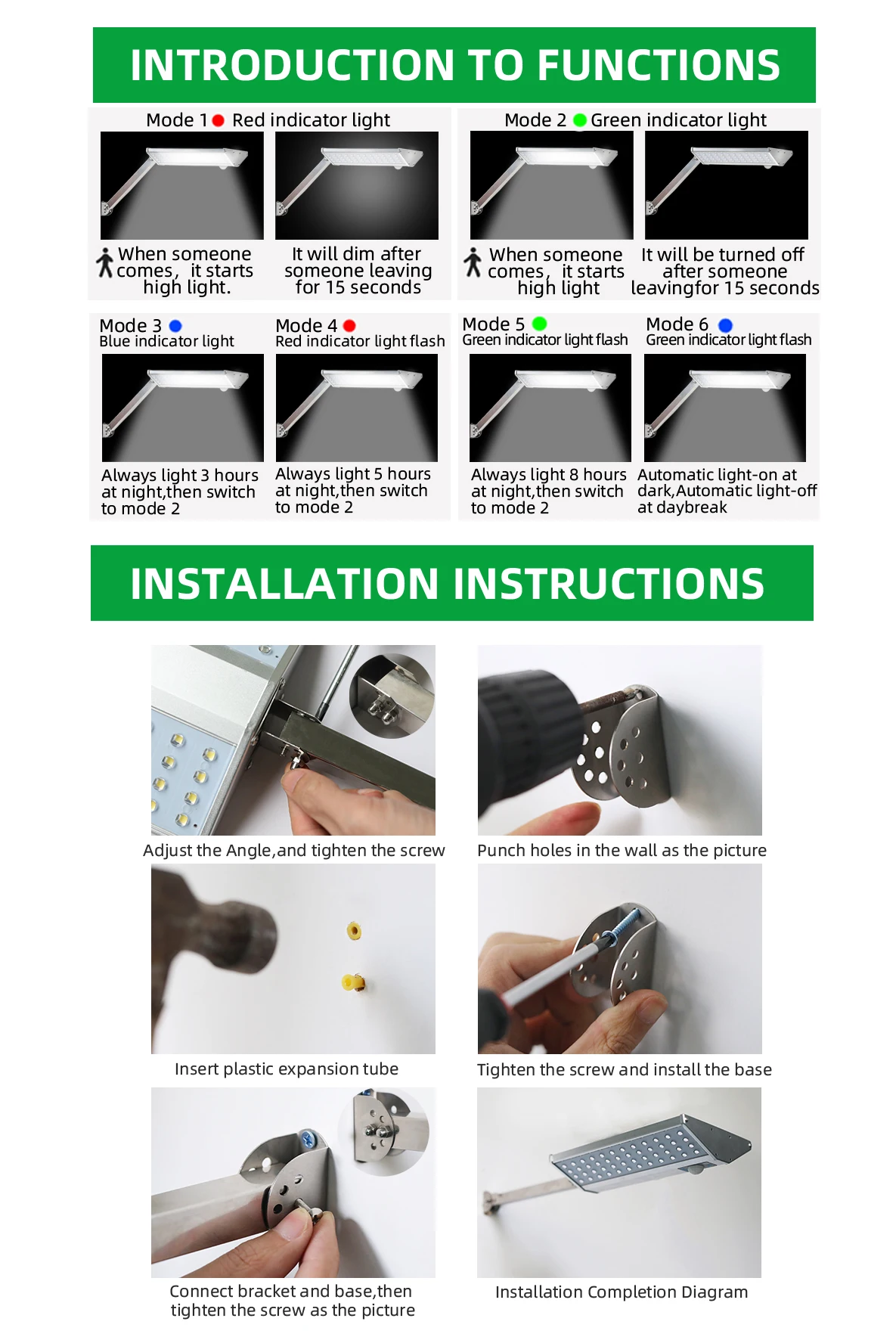 INTRODUCTION TO FUNCTIONS

Mode 1 Red indicator light

When someone comes, it starts high light.

It will dim after someone leaving for 15 seconds

Mode 2 Green indicator light

When someone comes, it starts high light

It will be turned off after someone leavingfor 15 seconds

Mode 3
Blue indicator light

Always light 3 hours at night,then switch to mode 2

Mode 4
Red indicator light flash

Always light 5 hours at night,then switch to mode 2

Mode 5
Green indicator light flash

Always light 8 hours at night,then switch to mode 2

Mode 6
Green indicator light flash

Automatic light-on at dark,Automatic light-off at daybreak

INSTALLATION INSTRUCTIONS

Adjust the Angle,and tighten the screw

Punch holes in the wall as the picture

Insert plastic expansion tube

Tighten the screw and install the base

Connect bracket and base,then tighten the screw as the picture

Installation Completion Diagram