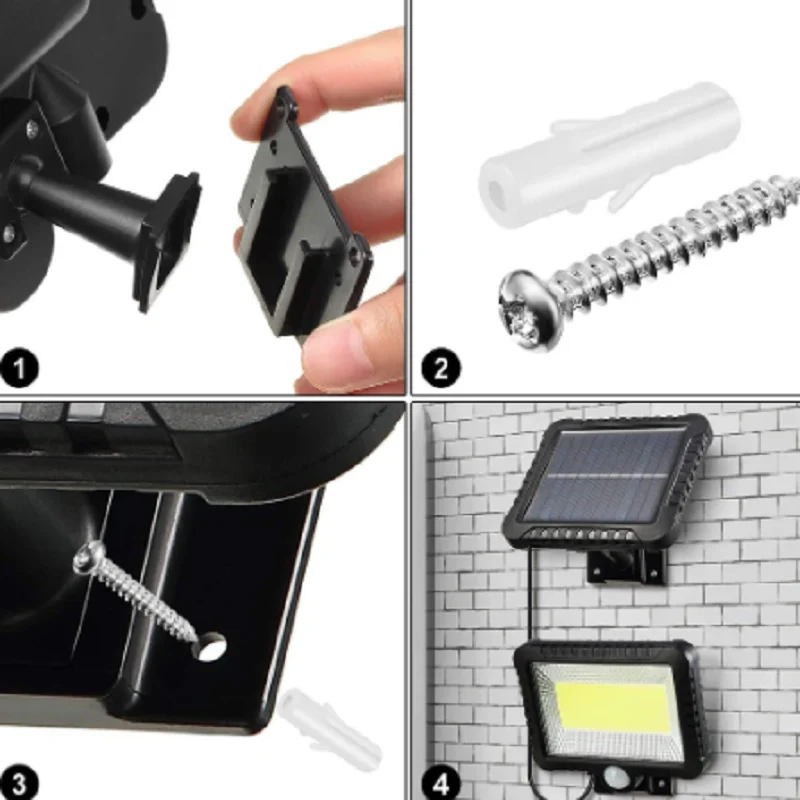 1

2

3

4