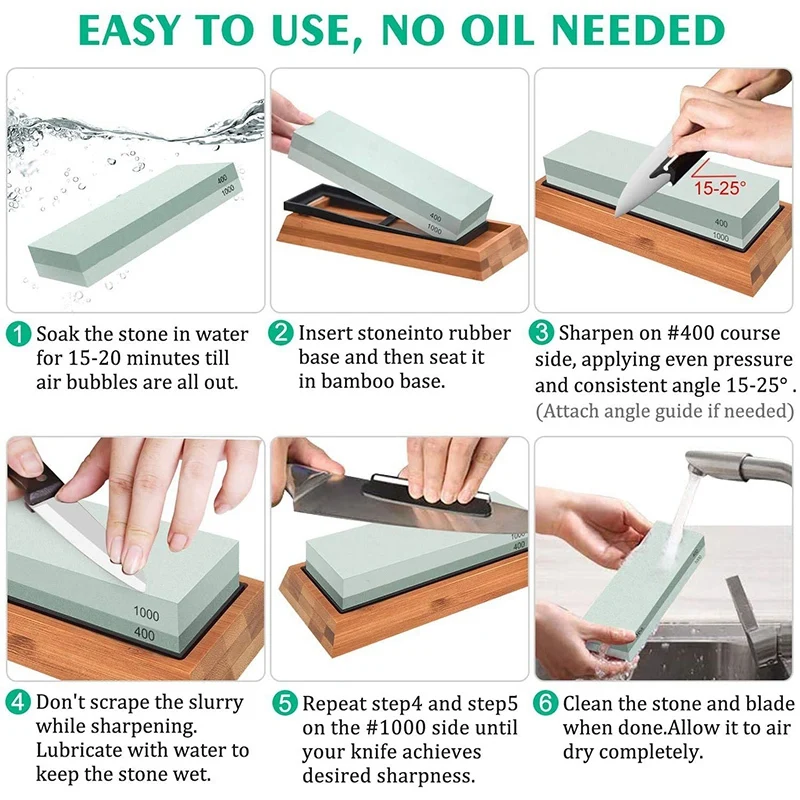 EASY TO USE, NO OIL NEEDED

400
1000

400
1000

15-25°
400
1000

1 Soak the stone in water for 15-20 minutes till air bubbles are all out.

2 Insert stoneinto rubber base and then seat it in bamboo base.

3 Sharpen on #400 course side, applying even pressure and consistent angle 15-25° . (Attach angle guide if needed)

1000
400

1000
400

4 Don't scrape the slurry while sharpening. Lubricate with water to keep the stone wet.

5 Repeat step4 and step5 on the #1000 side until your knife achieves desired sharpness.

6 Clean the stone and blade when done.Allow it to air dry completely.