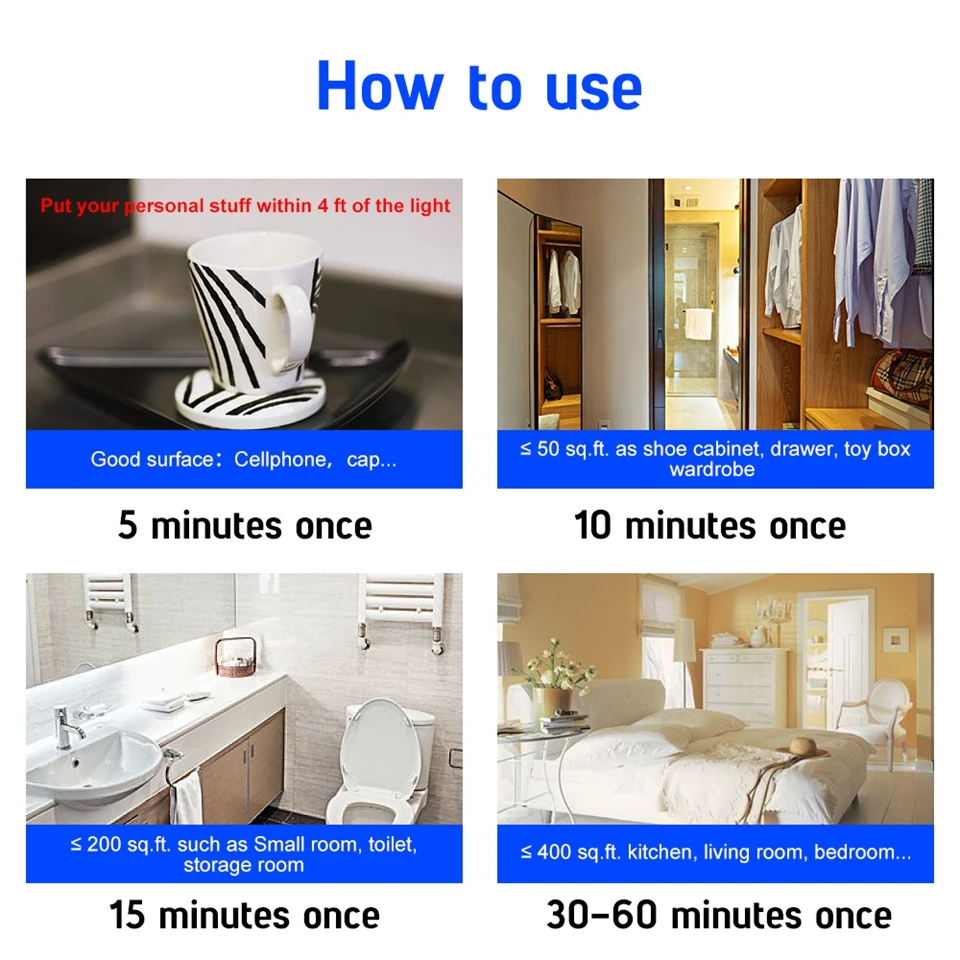 How to use

Put your personal stuff within 4 ft of the light

Good surface：Cellphone，cap...

5 minutes once

≤ 50 sq.ft. as shoe cabinet, drawer, toy box wardrobe

10 minutes once

≤ 200 sq.ft. such as Small room, toilet, storage room

15 minutes once

≤ 400 sq.ft. kitchen, living room, bedroom...

30-60 minutes once