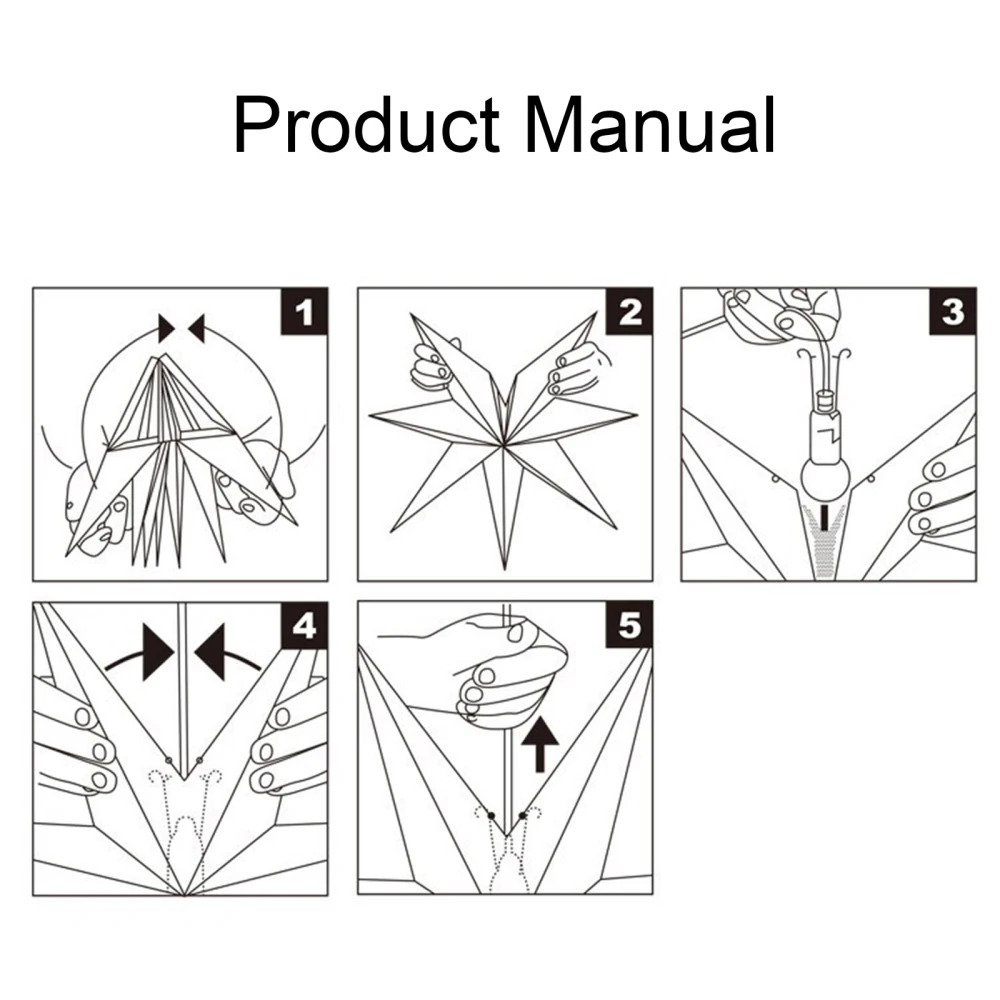 Product Manual

1

2

3

4

5