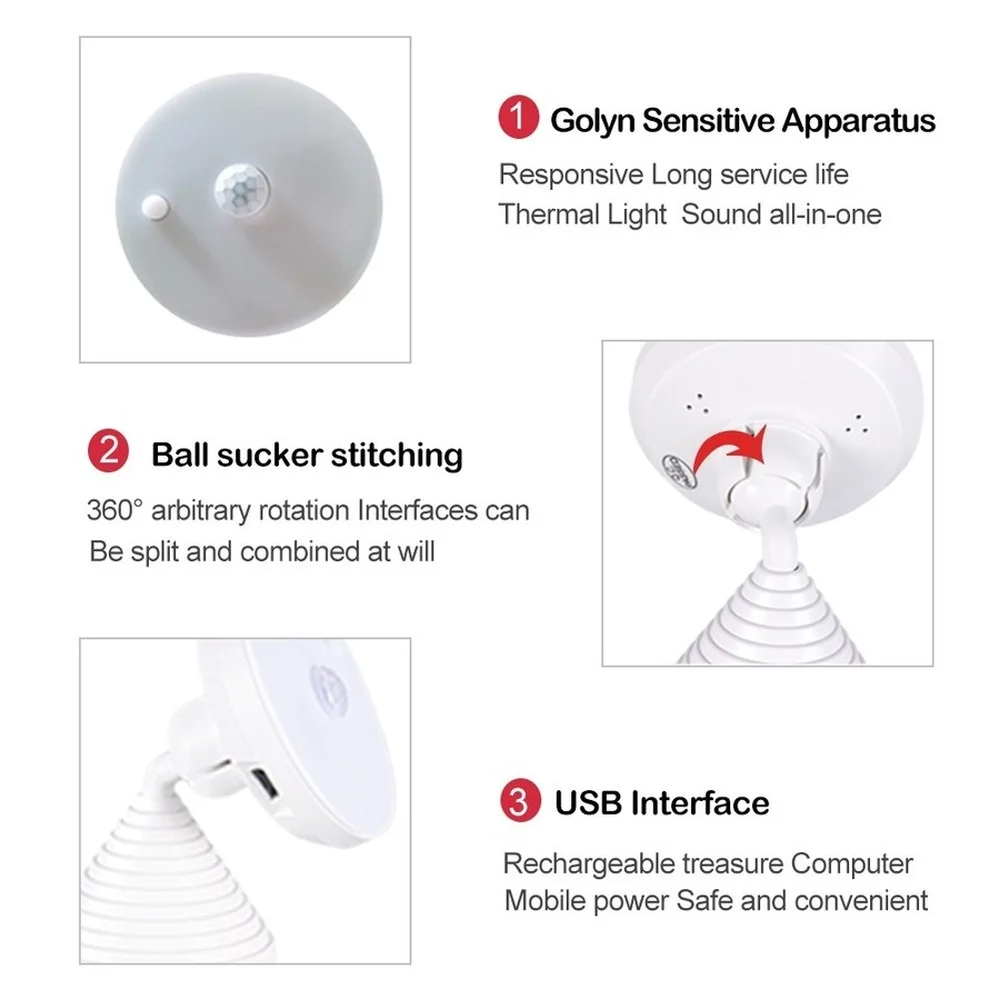 1 Golyn Sensitive Apparatus

Responsive Long service life
Thermal Light Sound all-in-one

2 Ball sucker stitching

360° arbitrary rotation Interfaces can
Be split and combined at will

3 USB Interface

Rechargeable treasure Computer
Mobile power Safe and convenient