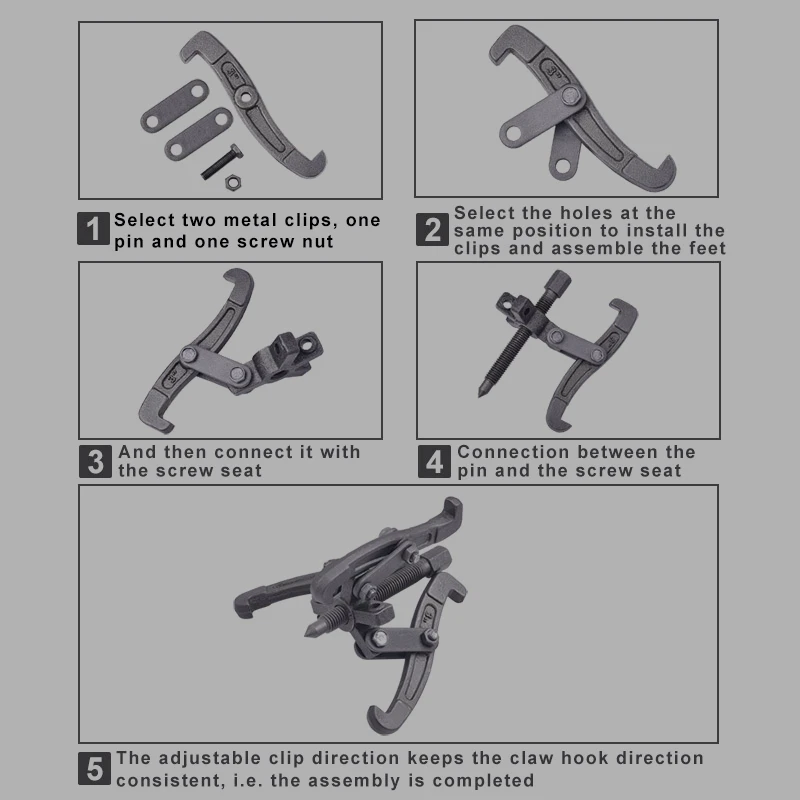 1 Select two metal clips, one pin and one screw nut

2 Select the holes at the same position to install the clips and assemble the feet

3 And then connect it with the screw seat

4 Connection between the pin and the screw seat

5 The adjustable clip direction keeps the claw hook direction consistent, i.e. the assembly is completed