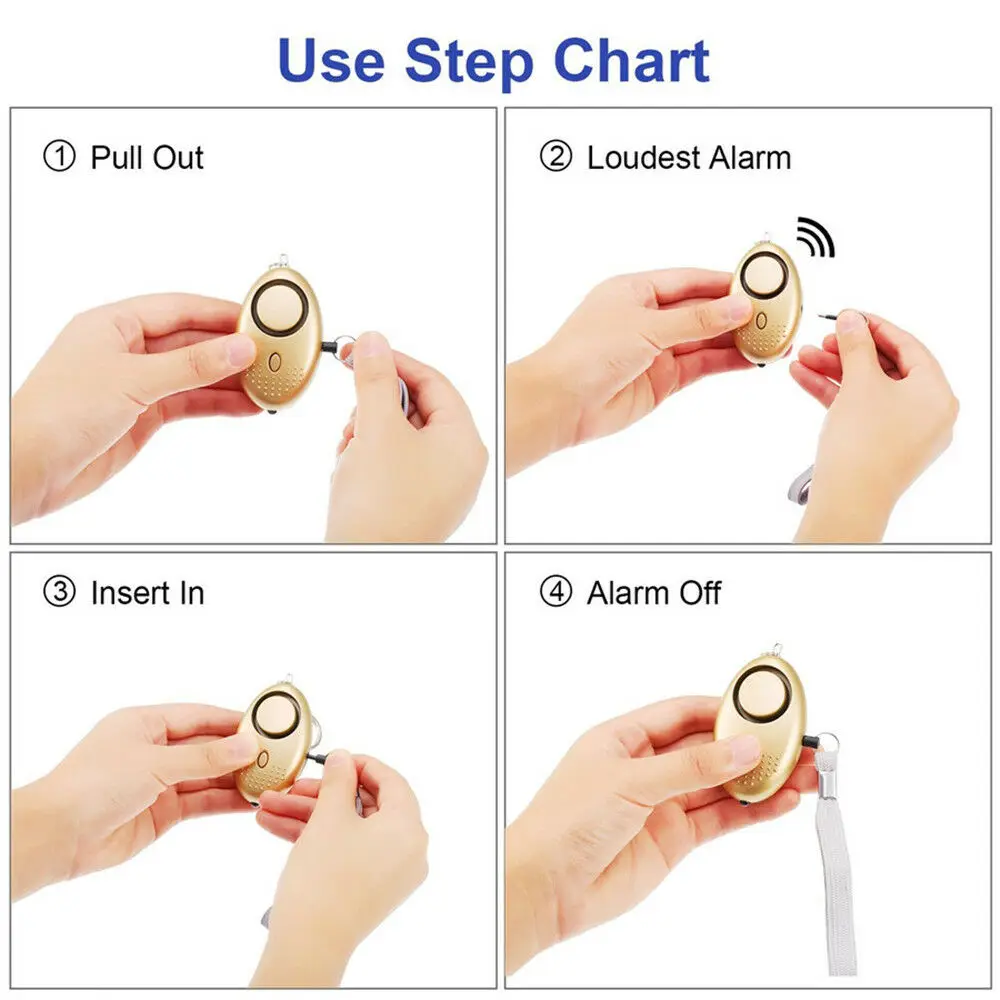 Use Step Chart

① Pull Out

② Loudest Alarm

③ Insert In

④ Alarm Off