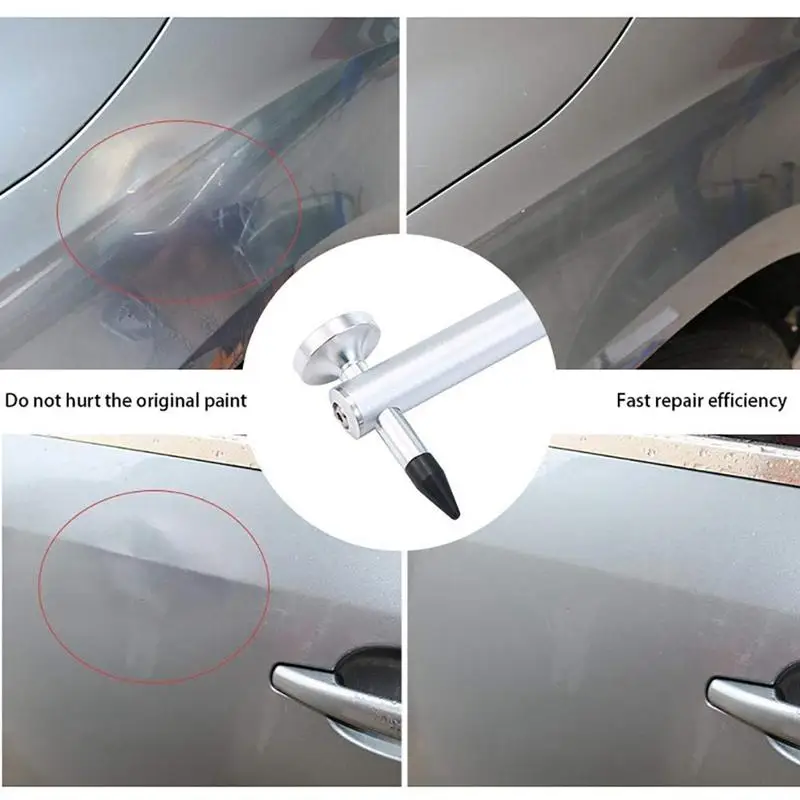 Do not hurt the original paint

Fast repair efficiency