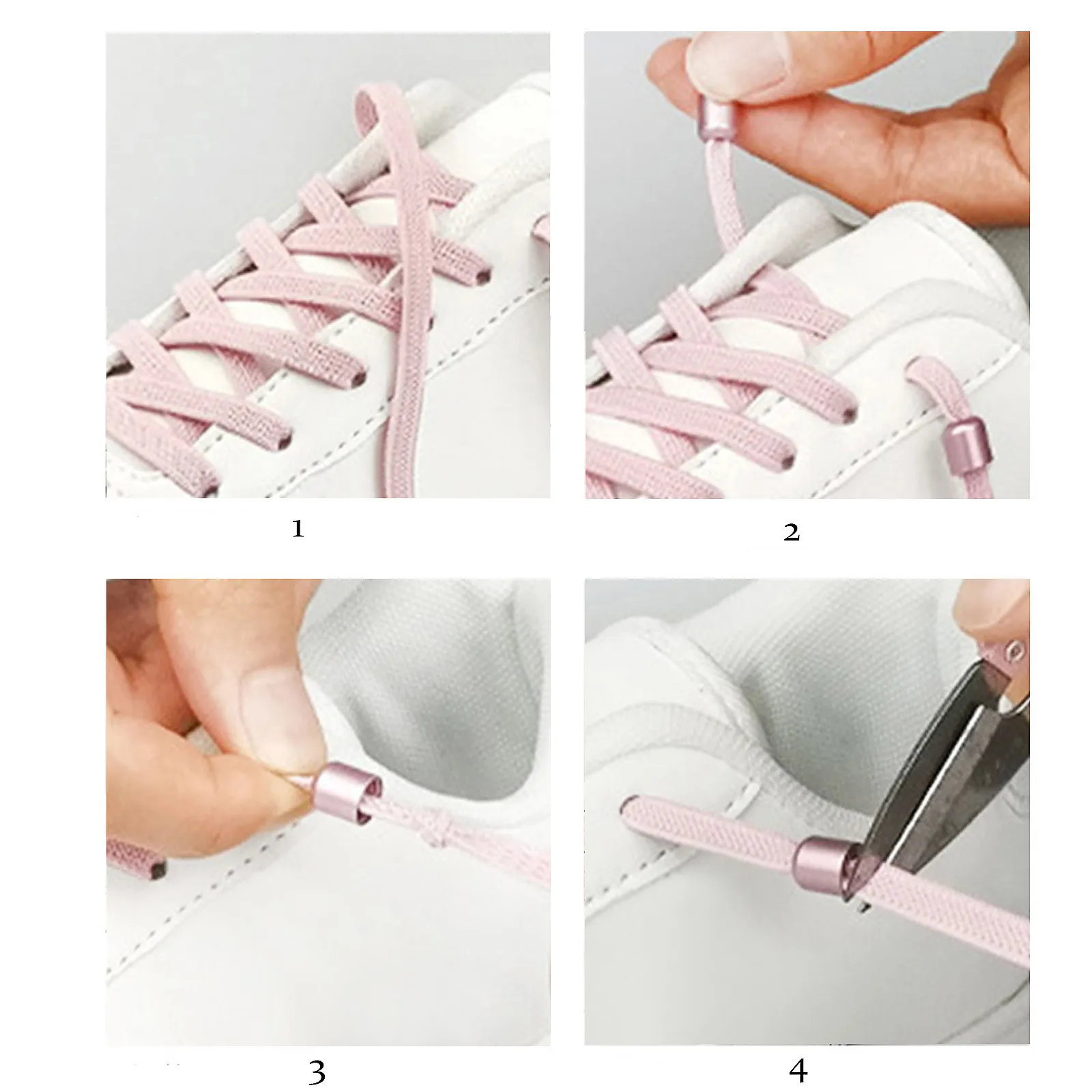 1

2

3

4