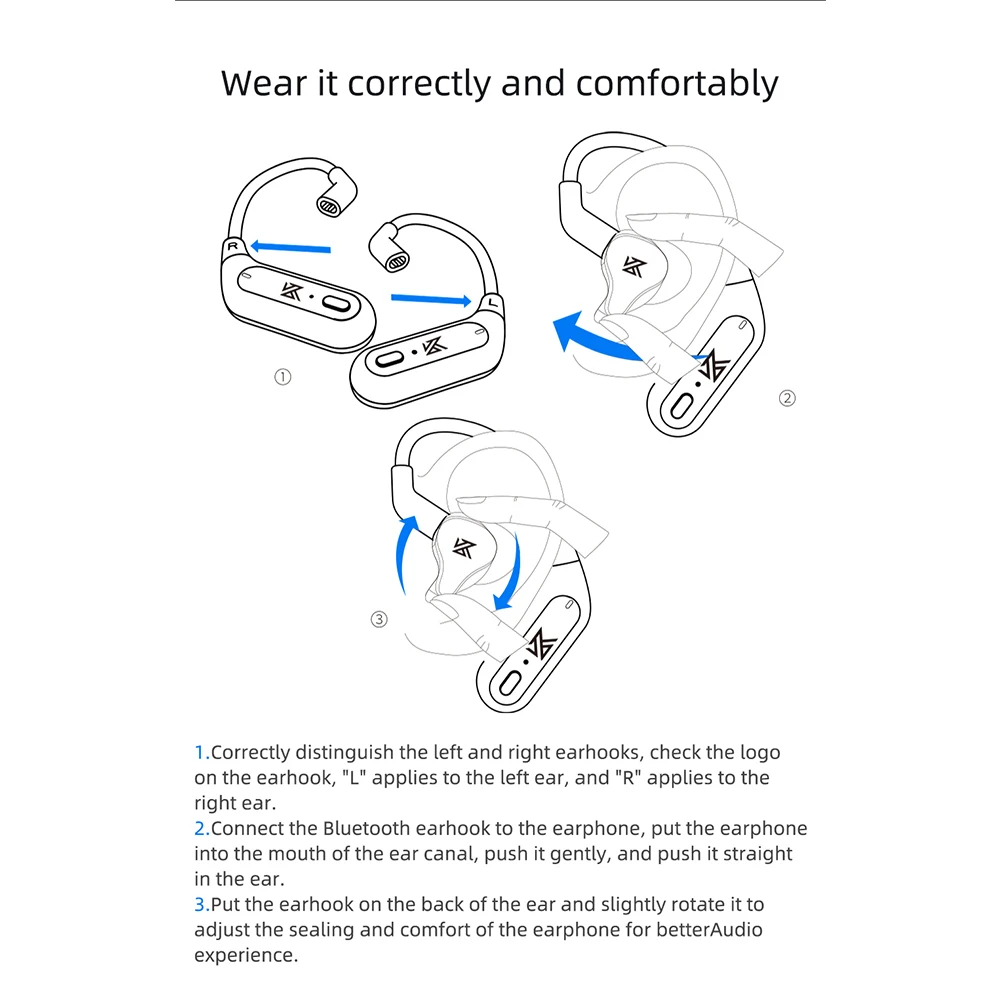 Wear it correctly and comfortably

R

L

①

②

③

1.Correctly distinguish the left and right earhooks, check the logo on the earhook, "L" applies to the left ear, and "R" applies to the right ear.
2.Connect the Bluetooth earhook to the earphone, put the earphone into the mouth of the ear canal, push it gently, and push it straight in the ear.
3.Put the earhook on the back of the ear and slightly rotate it to adjust the sealing and comfort of the earphone for betterAudio experience.