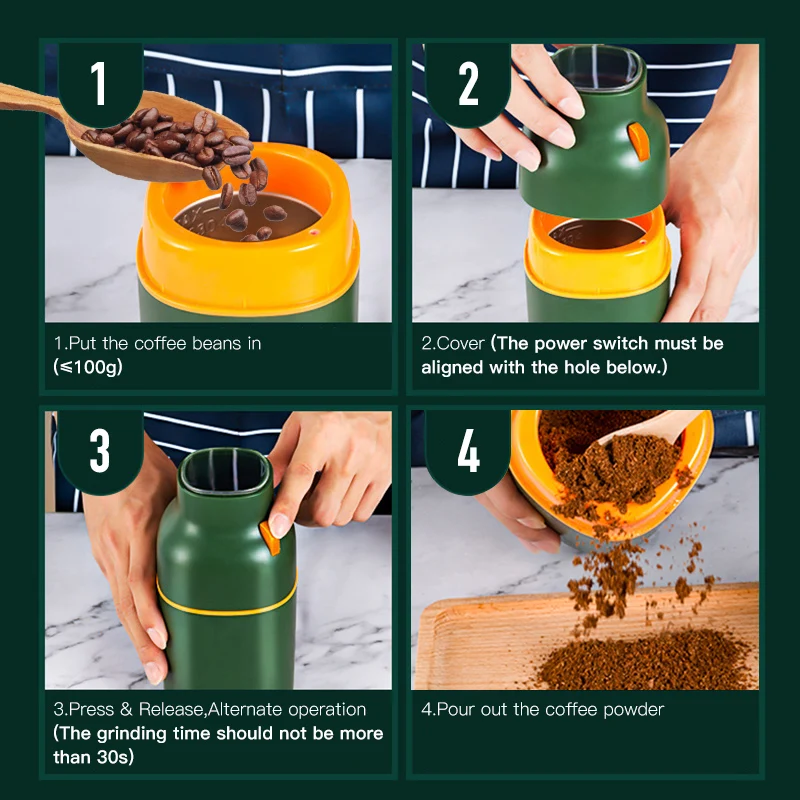 1

1.Put the coffee beans in (≤100g)

2

2.Cover (The power switch must be aligned with the hole below.)

3

3.Press & Release,Alternate operation (The grinding time should not be more than 30s)

4

4.Pour out the coffee powder