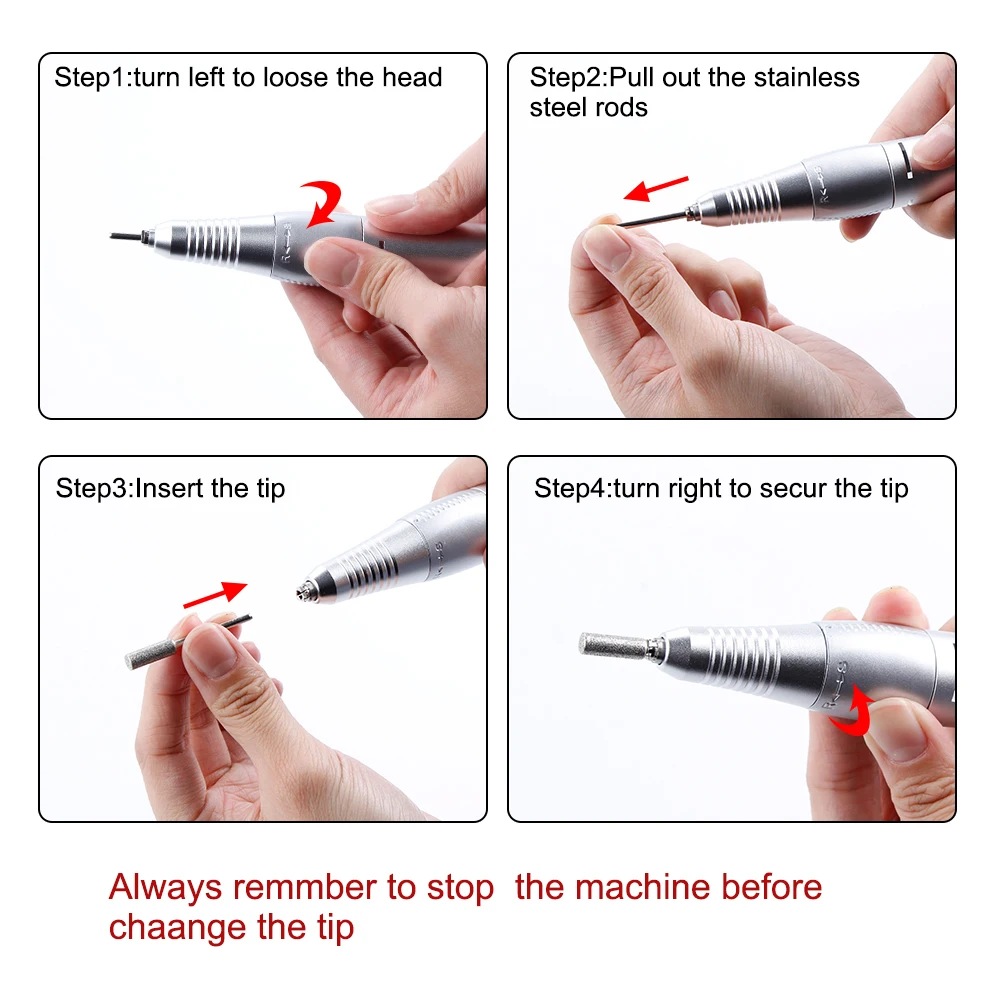 Step1:turn left to loose the head

Step2:Pull out the stainless steel rods

Step3:Insert the tip

Step4:turn right to secur the tip

Always remmber to stop the machine before chaange the tip