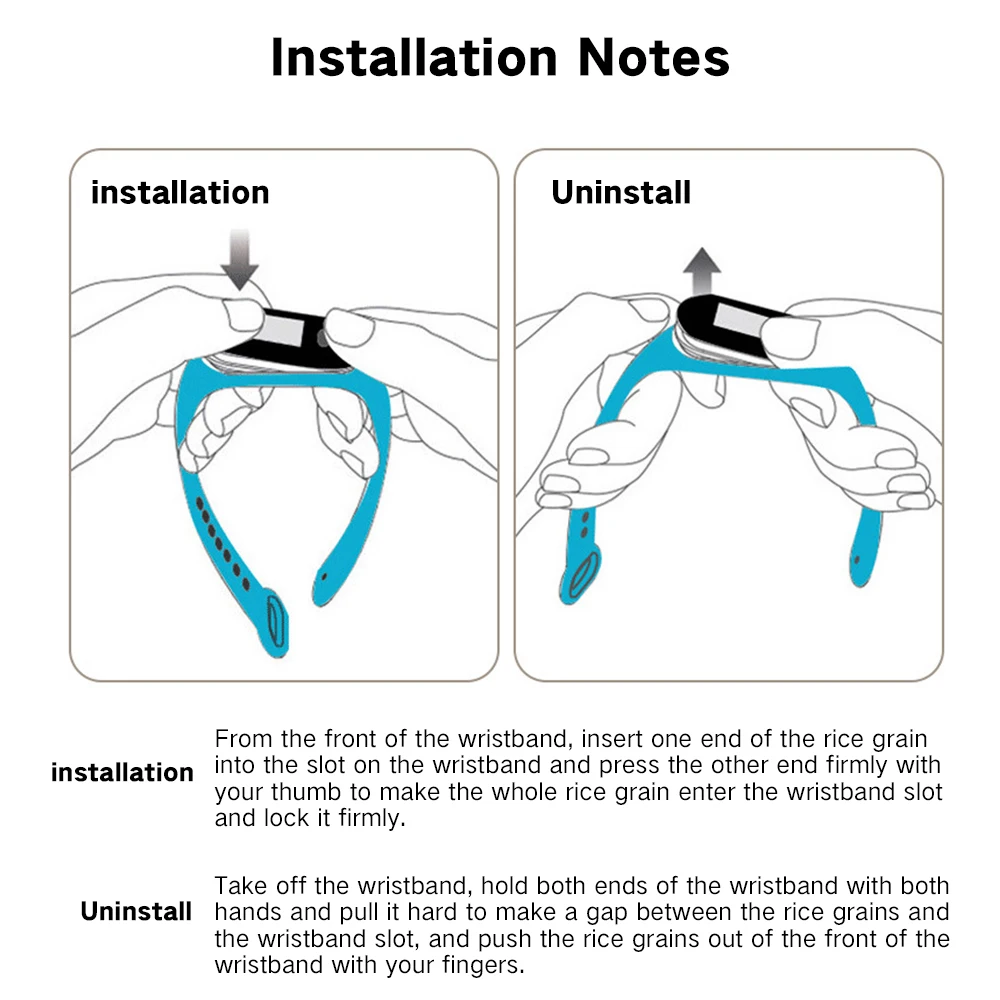 Installation Notes

installation

Uninstall

installation From the front of the wristband, insert one end of the rice grain into the slot on the wristband and press the other end firmly with your thumb to make the whole rice grain enter the wristband slot and lock it firmly.

Uninstall Take off the wristband, hold both ends of the wristband with both hands and pull it hard to make a gap between the rice grains and the wristband slot, and push the rice grains out of the front of the wristband with your fingers.