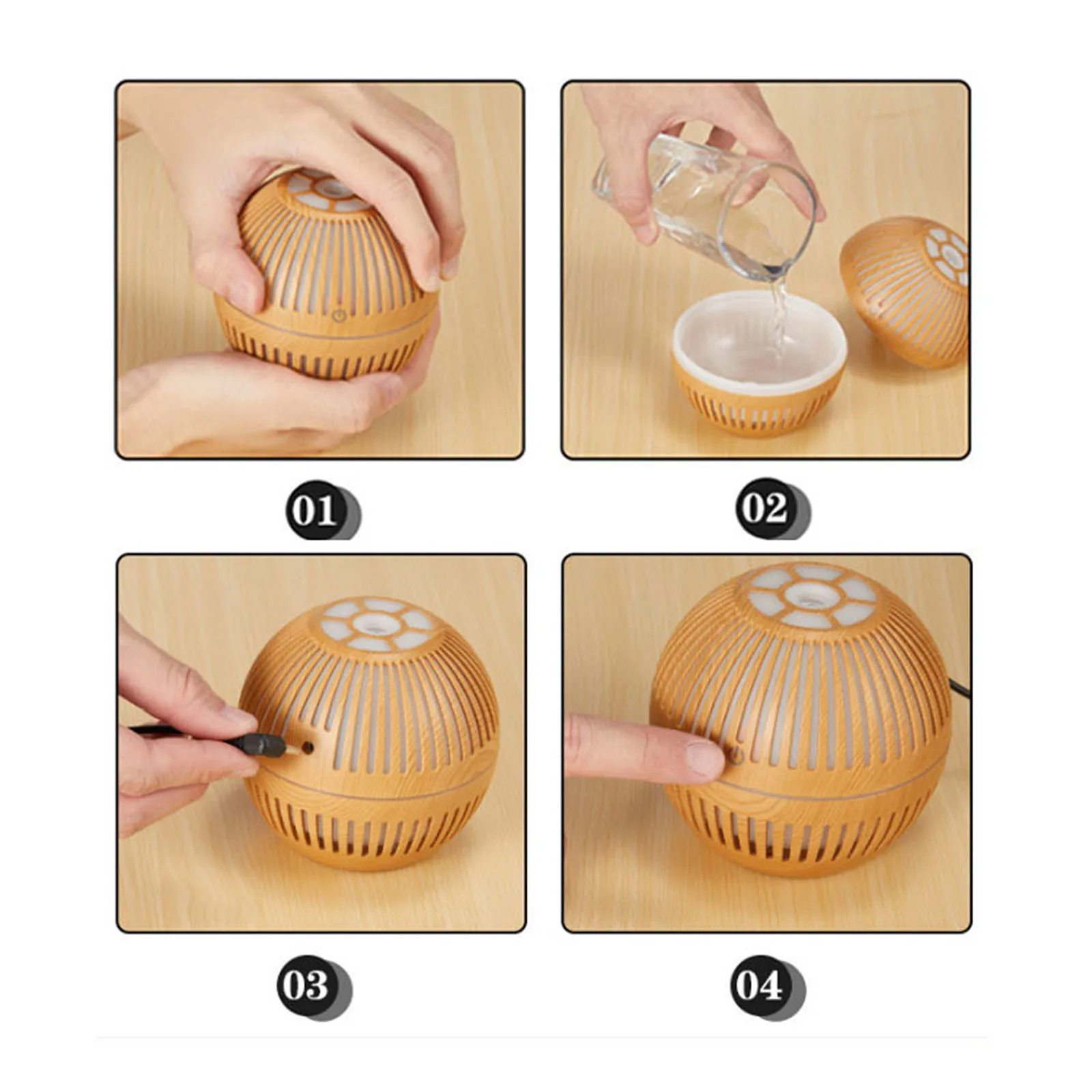 01

02

03

04