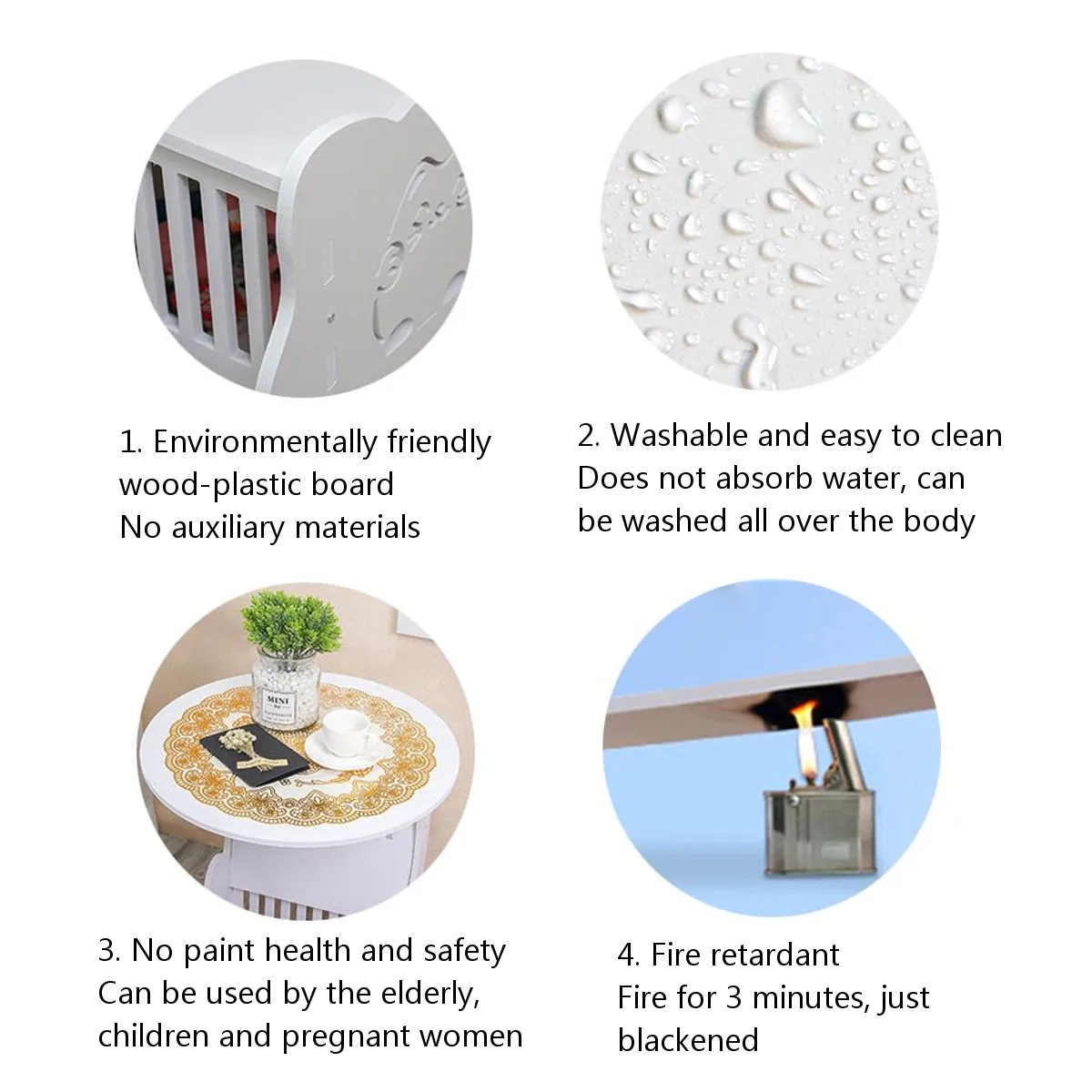 1. Environmentally friendly wood-plastic board
No auxiliary materials

2. Washable and easy to clean
Does not absorb water, can be washed all over the body

MINI

3. No paint health and safety
Can be used by the elderly, children and pregnant women

4. Fire retardant
Fire for 3 minutes, just blackened