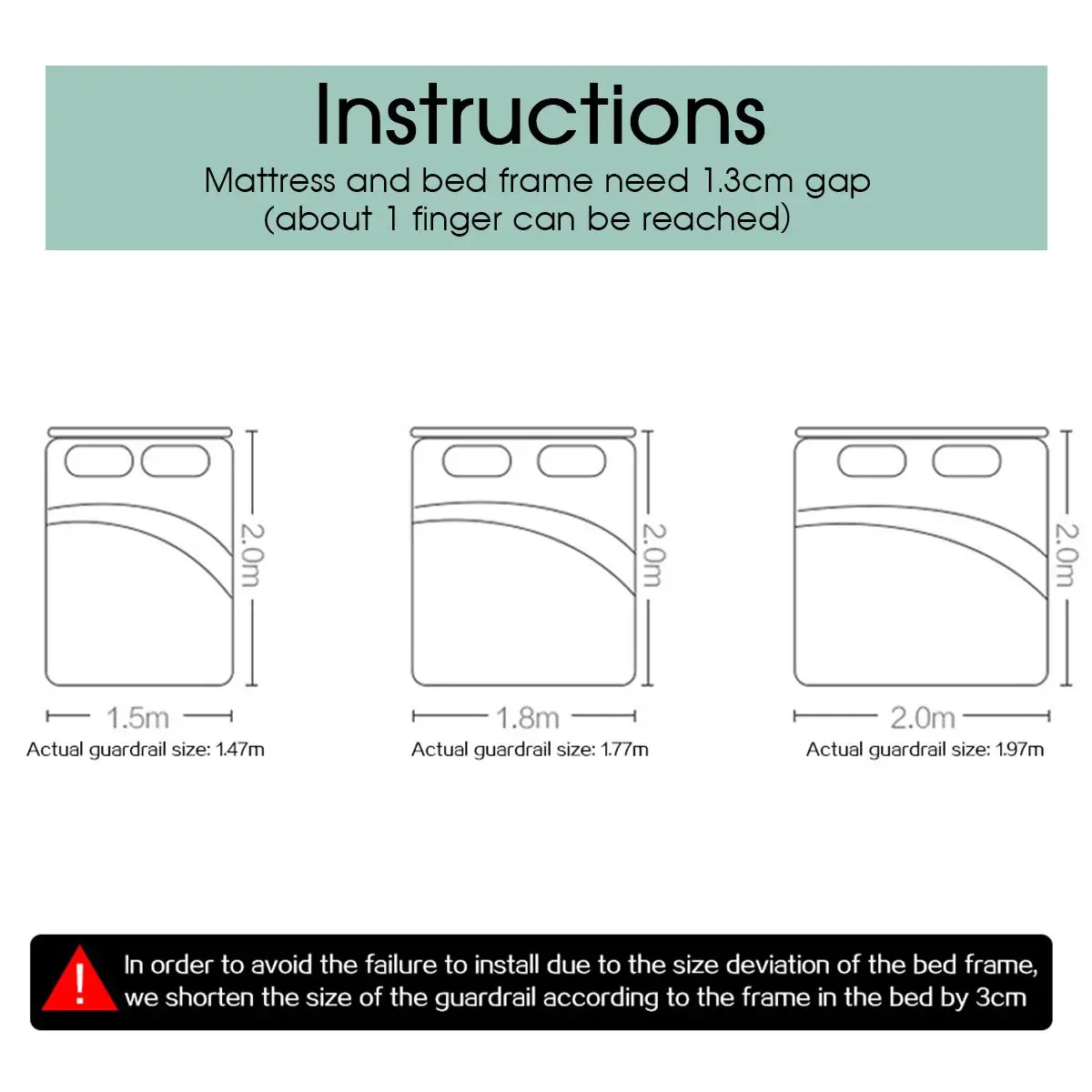 Instructions
Mattress and bed frame need 1.3cm gap
(about 1 finger can be reached)

2.0m
1.5m
Actual guardrail size: 1.47m

2.0m
1.8m
Actual guardrail size: 1.77m

2.0m
2.0m
Actual guardrail size: 1.97m

!
In order to avoid the failure to install due to the size deviation of the bed frame, we shorten the size of the guardrail according to the frame in the bed by 3cm