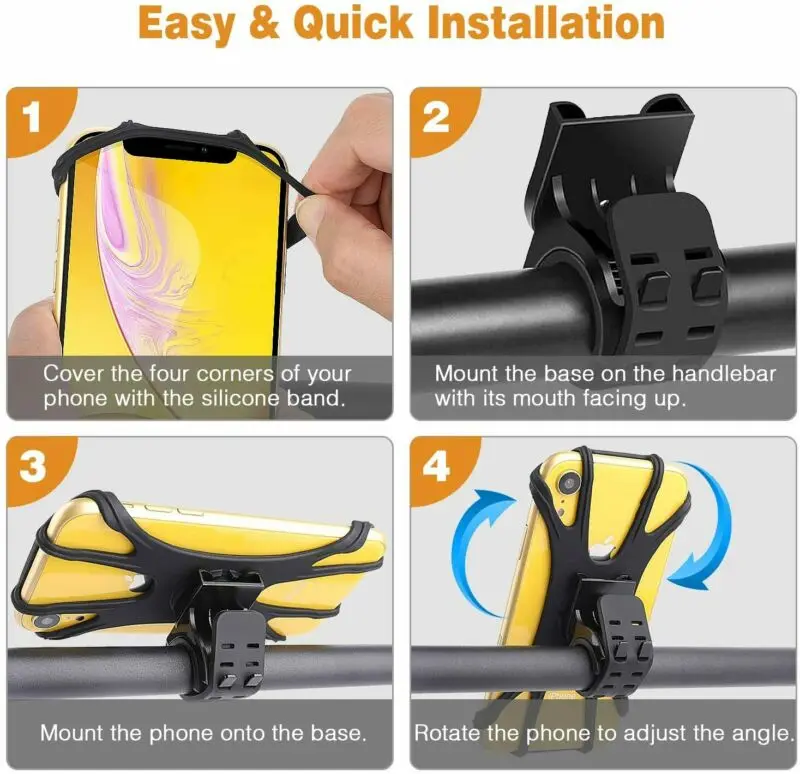 Easy & Quick Installation

1

Cover the four corners of your phone with the silicone band.

2

Mount the base on the handlebar with its mouth facing up.

3

Mount the phone onto the base.

4

Rotate the phone to adjust the angle.