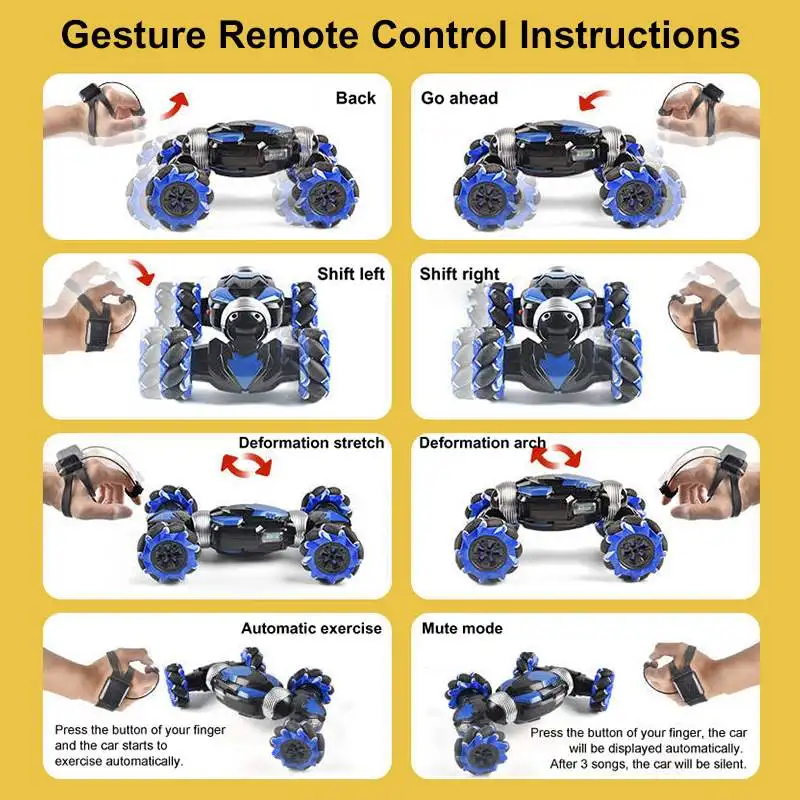 Gesture Remote Control Instructions

Back

Go ahead

Shift left

Shift right

Deformation stretch

Deformation arch

Automatic exercise

Press the button of your finger and the car starts to exercise automatically.

Mute mode

Press the button of your finger, the car will be displayed automatically. After 3 songs, the car will be silent.