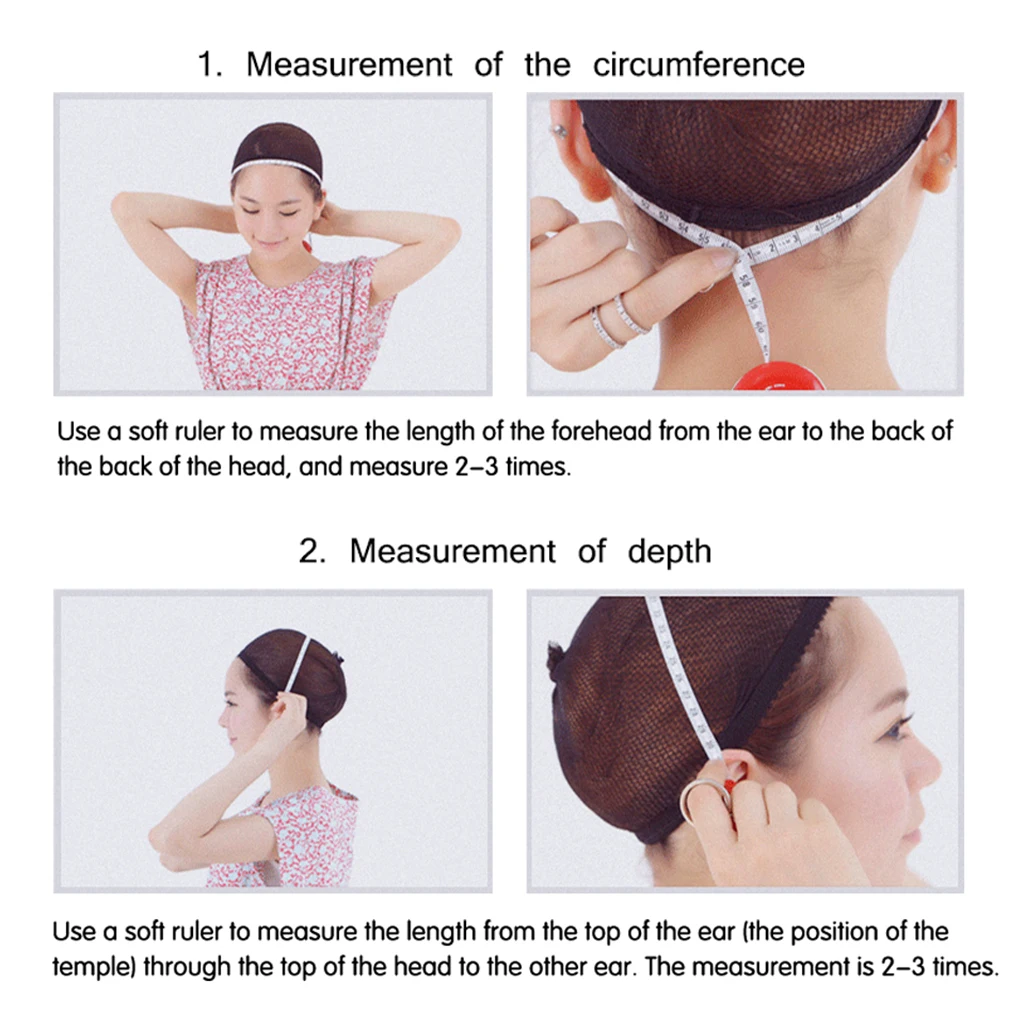 1. Measurement of the circumference

Use a soft ruler to measure the length of the forehead from the ear to the back of the back of the head, and measure 2–3 times.

2. Measurement of depth

Use a soft ruler to measure the length from the top of the ear (the position of the temple) through the top of the head to the other ear. The measurement is 2–3 times.