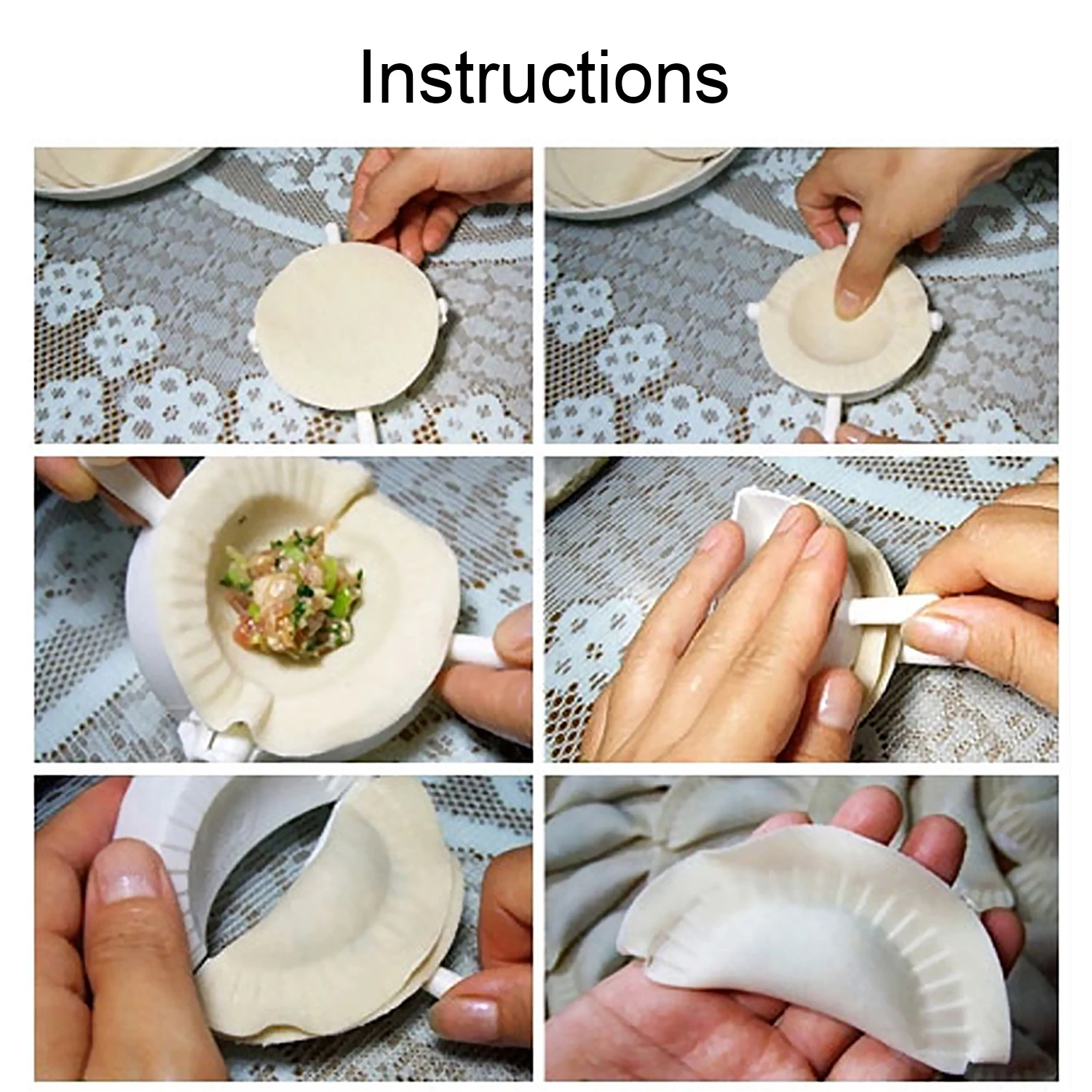 Instructions