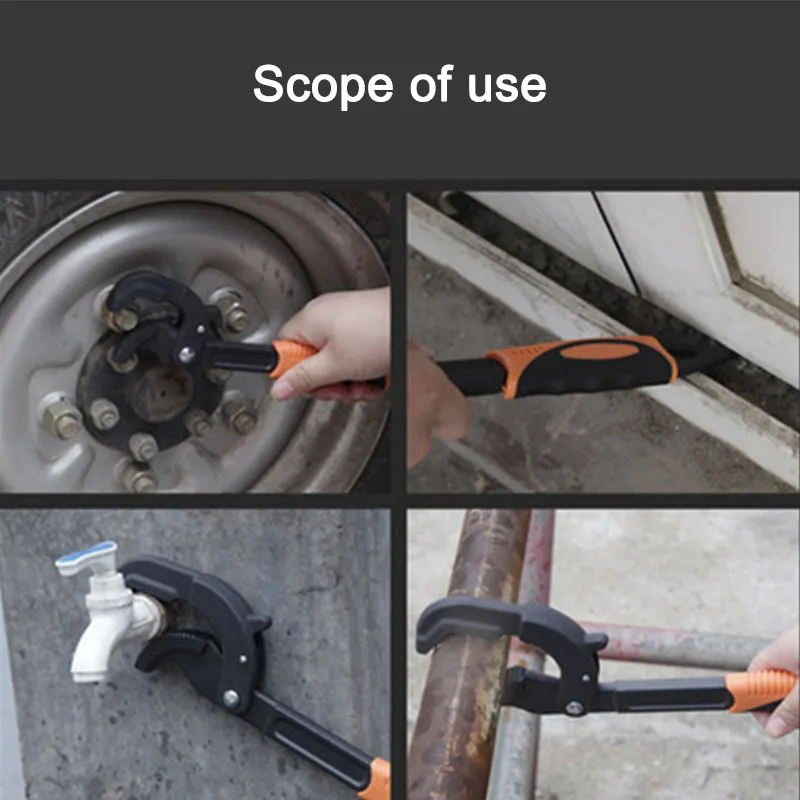 Scope of use