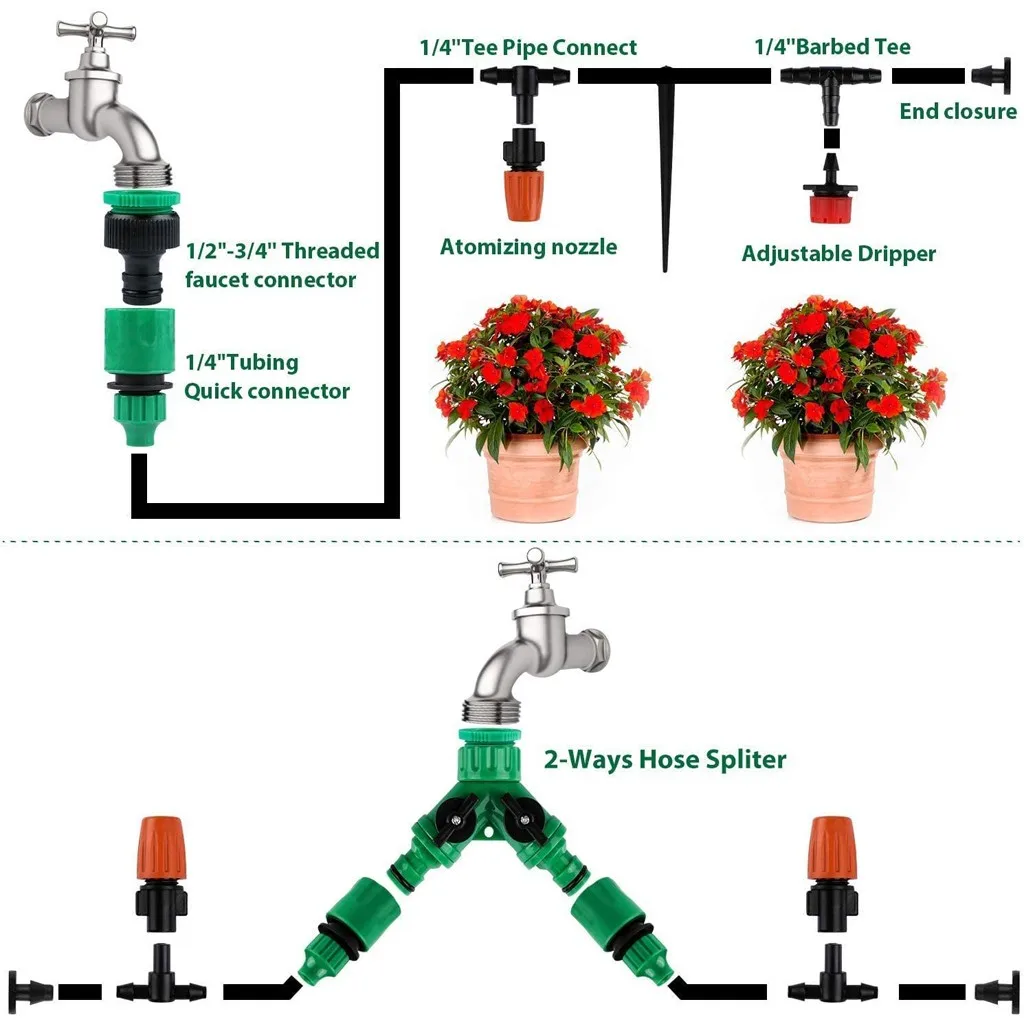 1/4"Tee Pipe Connect

1/4"Barbed Tee

End closure

1/2"-3/4" Threaded faucet connector

Atomizing nozzle

Adjustable Dripper

1/4"Tubing Quick connector

2-Ways Hose Spliter