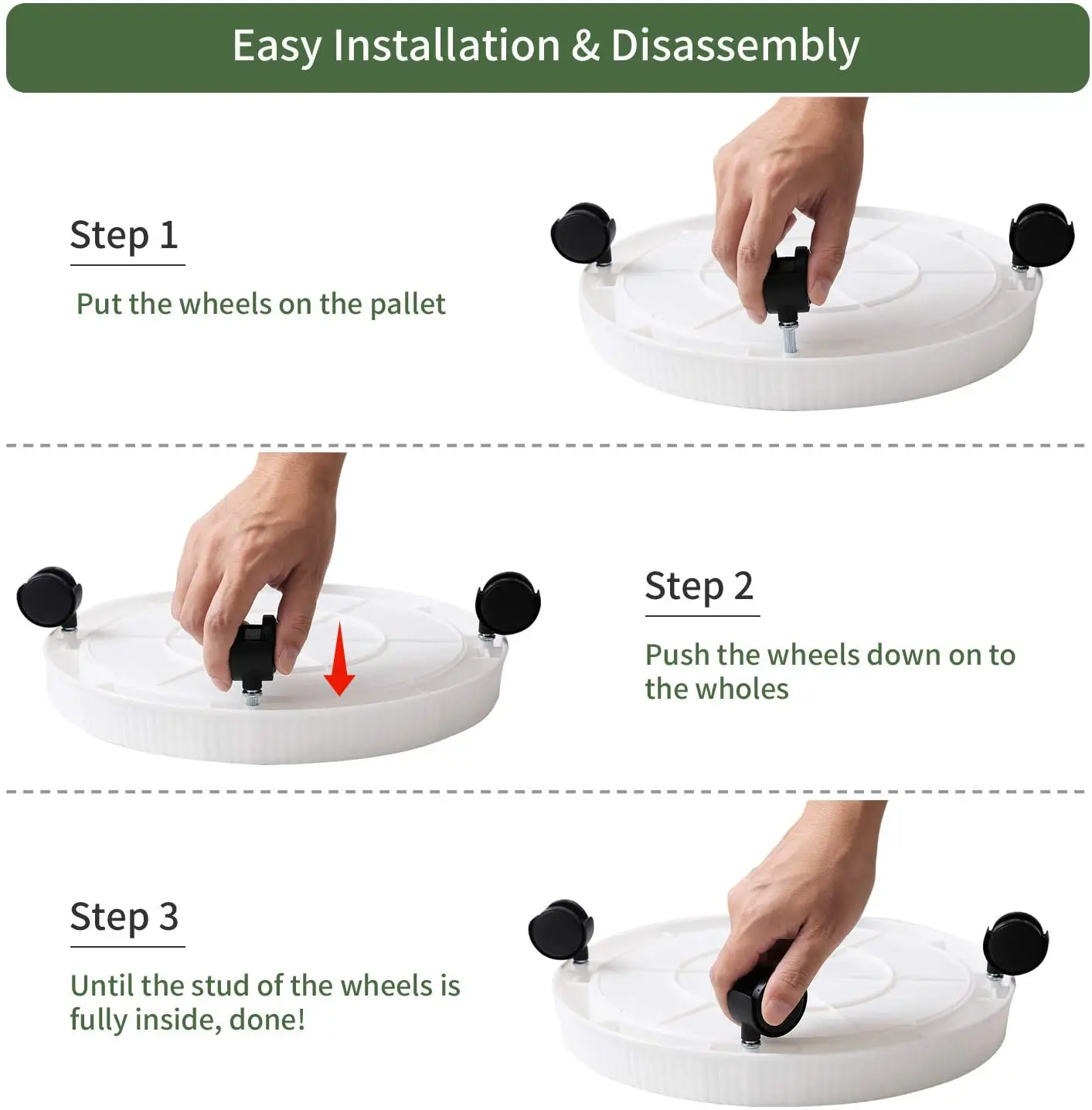 Easy Installation & Disassembly

Step 1

Put the wheels on the pallet

Step 2

Push the wheels down on to the wholes

Step 3

Until the stud of the wheels is fully inside, done!