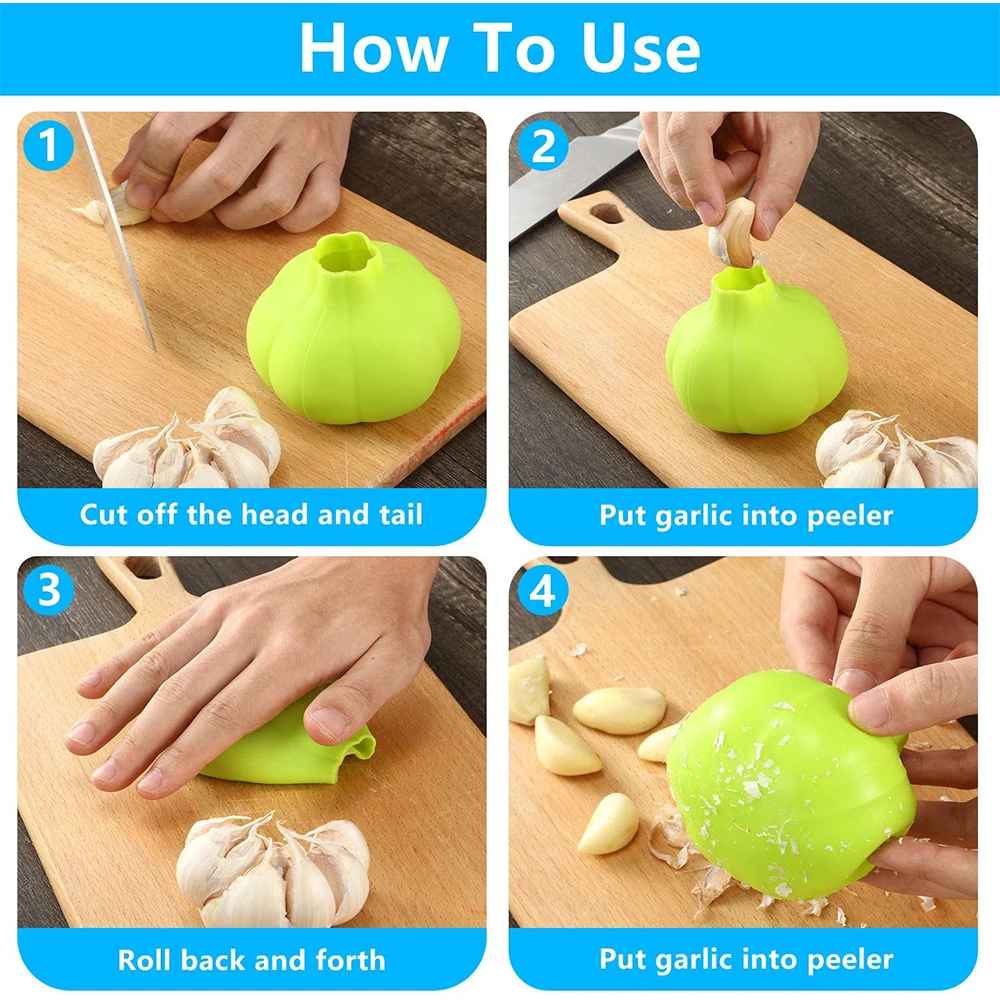 How To Use

1

Cut off the head and tail

2

Put garlic into peeler

3

Roll back and forth

4

Put garlic into peeler