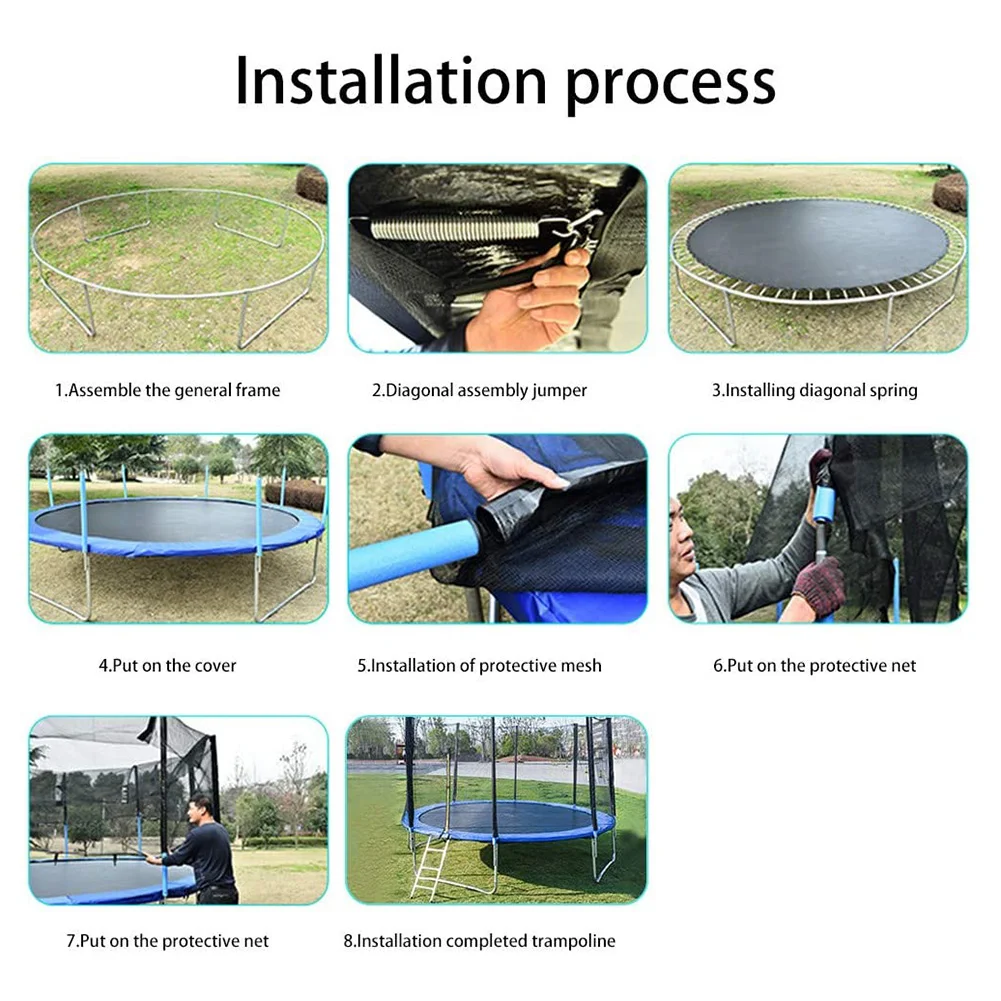 Installation process

1.Assemble the general frame

2.Diagonal assembly jumper

3.Installing diagonal spring

4.Put on the cover

5.Installation of protective mesh

6.Put on the protective net

7.Put on the protective net

8.Installation completed trampoline