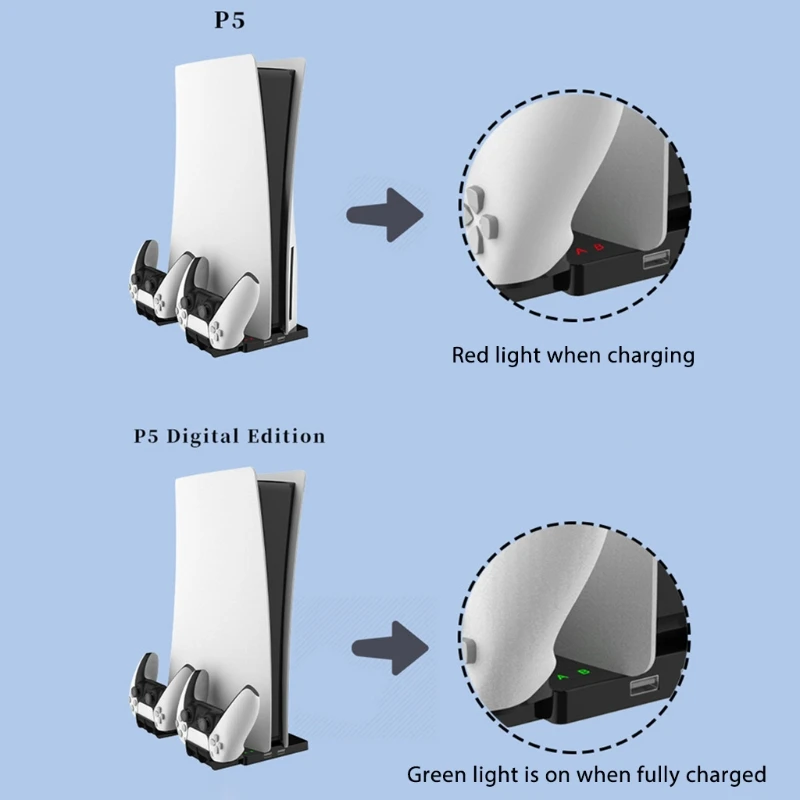 P5

A B

Red light when charging

P5 Digital Edition

A B

Green light is on when fully charged