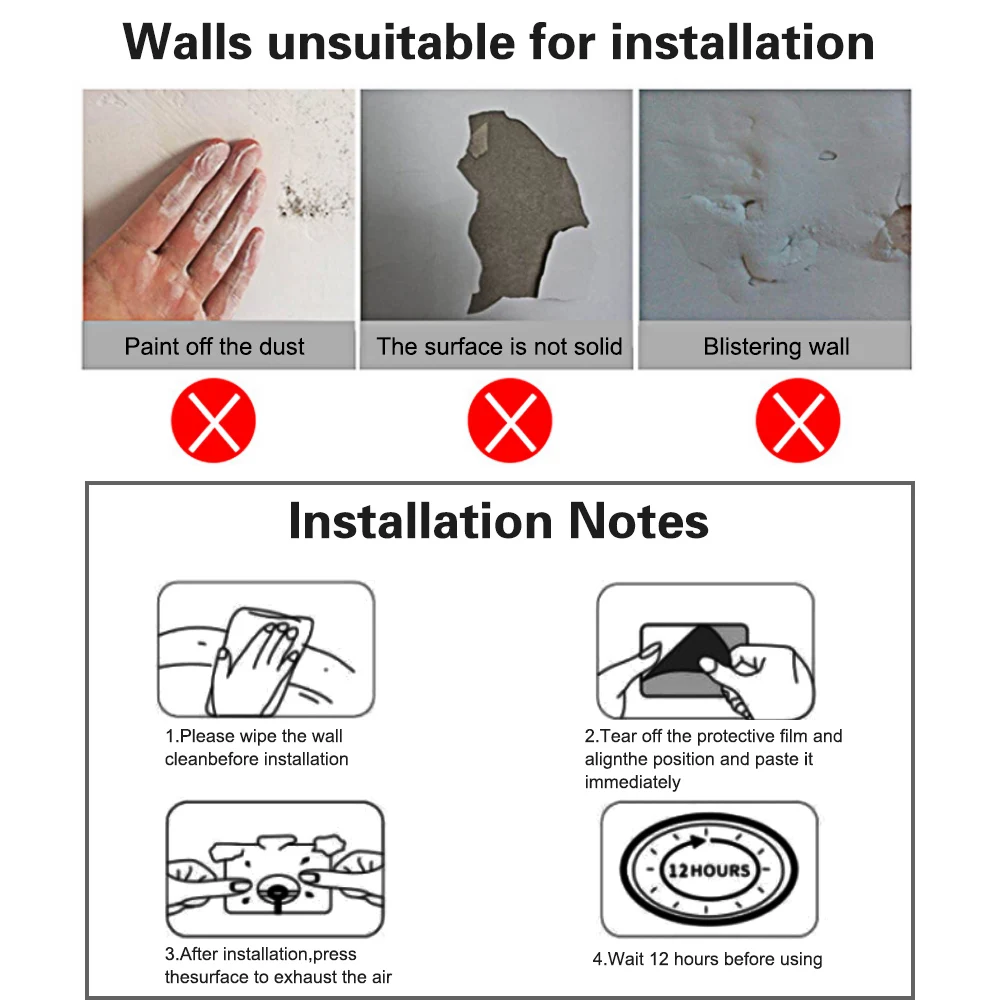 Walls unsuitable for installation

Paint off the dust

The surface is not solid

Blistering wall

Installation Notes

1.Please wipe the wall cleanbefore installation

2.Tear off the protective film and alignthe position and paste it immediately

3.After installation,press thesurface to exhaust the air

12 HOURS

4.Wait 12 hours before using