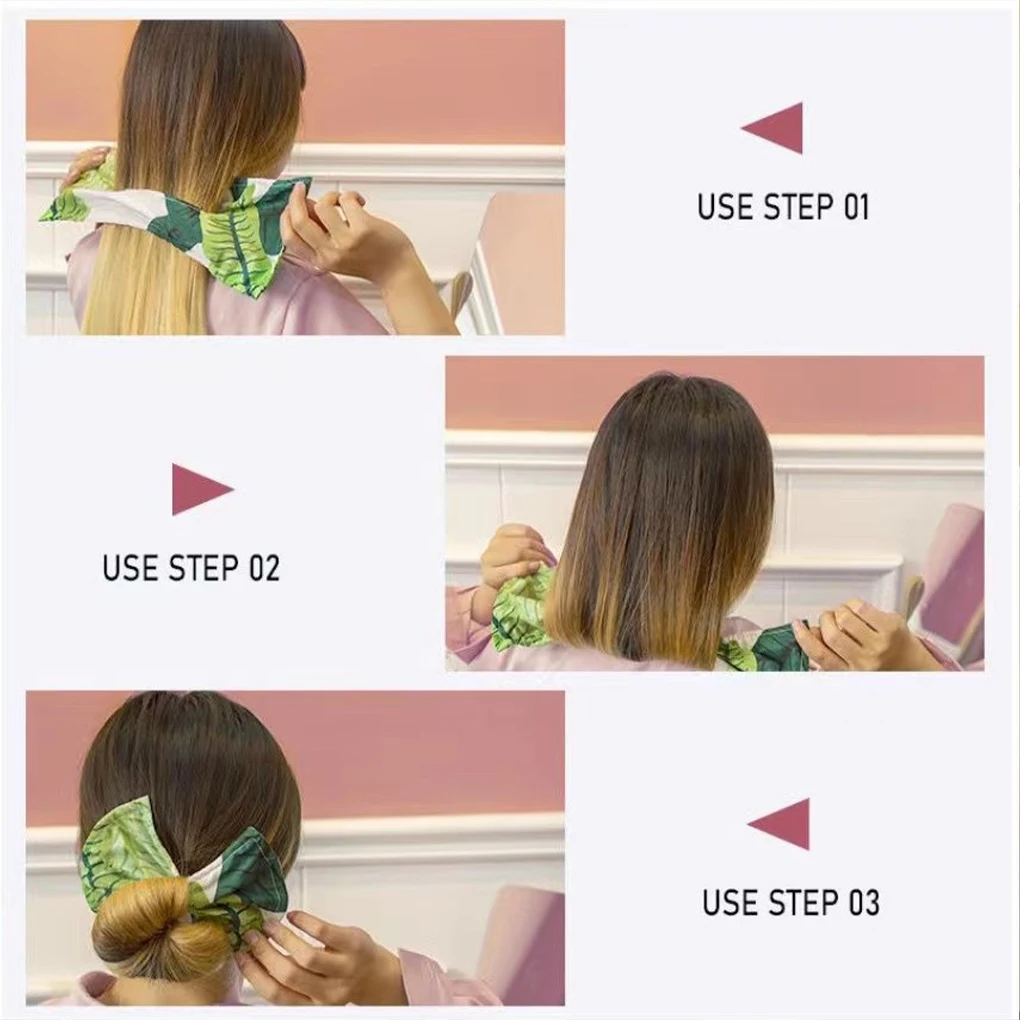 USE STEP 01

USE STEP 02

USE STEP 03