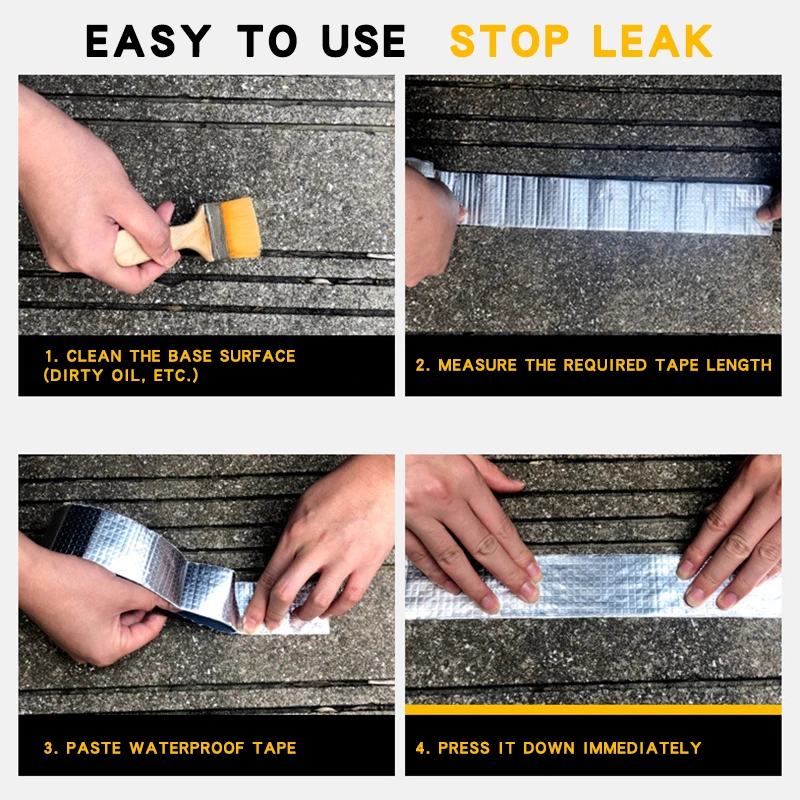 EASY TO USE STOP LEAK

1. CLEAN THE BASE SURFACE (DIRTY OIL, ETC.)

2. MEASURE THE REQUIRED TAPE LENGTH

3. PASTE WATERPROOF TAPE

4. PRESS IT DOWN IMMEDIATELY