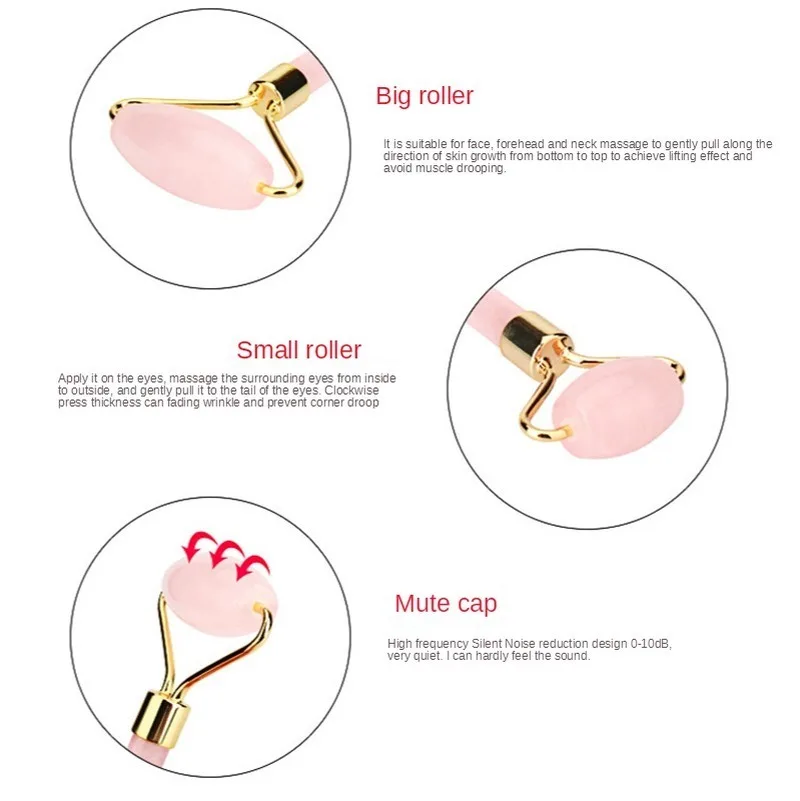 Big roller

It is suitable for face, forehead and neck massage to gently pull along the direction of skin growth from bottom to top to achieve lifting effect and avoid muscle drooping.

Small roller

Apply it on the eyes, massage the surrounding eyes from inside to outside, and gently pull it to the tail of the eyes. Clockwise press thickness can fading wrinkle and prevent corner droop

Mute cap

High frequency Silent Noise reduction design 0-10dB, very quiet. I can hardly feel the sound.