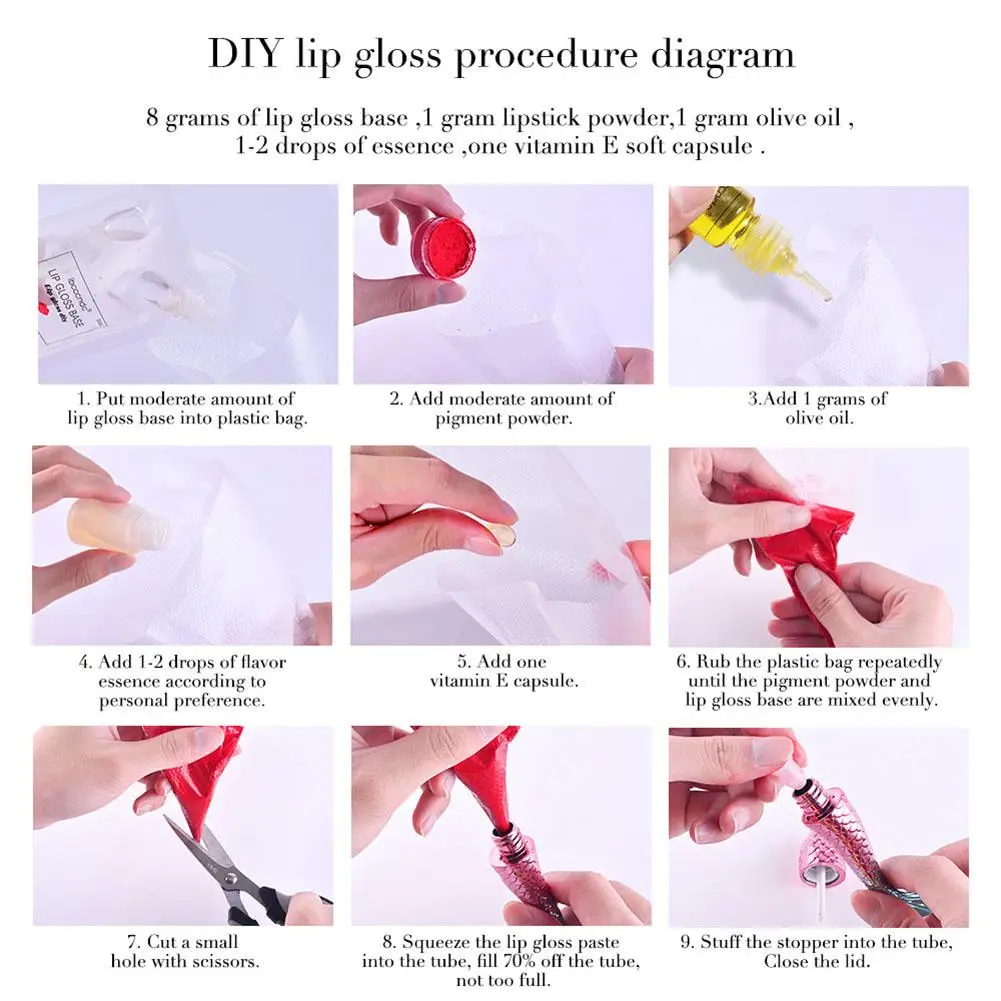 DIY lip gloss procedure diagram

8 grams of lip gloss base ,1 gram lipstick powder,1 gram olive oil , 1-2 drops of essence ,one vitamin E soft capsule .

LIP GLOSS BASE

1. Put moderate amount of lip gloss base into plastic bag.

2. Add moderate amount of pigment powder.

3.Add 1 grams of olive oil.

4. Add 1-2 drops of flavor essence according to personal preference.

5. Add one vitamin E capsule.

6. Rub the plastic bag repeatedly until the pigment powder and lip gloss base are mixed evenly.

7. Cut a small hole with scissors.

8. Squeeze the lip gloss paste into the tube, fill 70% off the tube, not too full.

9. Stuff the stopper into the tube, Close the lid.