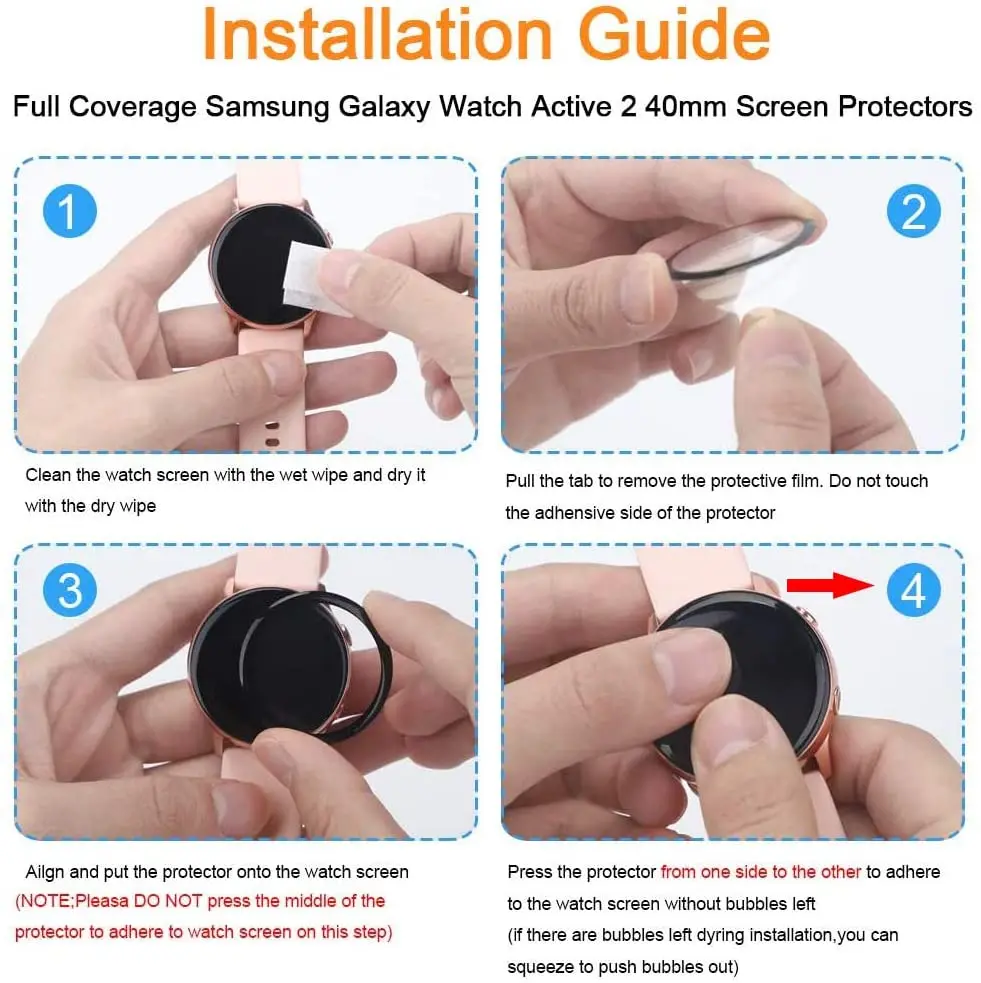 Installation Guide

Full Coverage Samsung Galaxy Watch Active 2 40mm Screen Protectors

1

Clean the watch screen with the wet wipe and dry it with the dry wipe

2

Pull the tab to remove the protective film. Do not touch the adhensive side of the protector

3

Ailgn and put the protector onto the watch screen
(NOTE;Pleasa DO NOT press the middle of the protector to adhere to watch screen on this step)

4

Press the protector from one side to the other to adhere to the watch screen without bubbles left
(if there are bubbles left dyring installation,you can squeeze to push bubbles out)