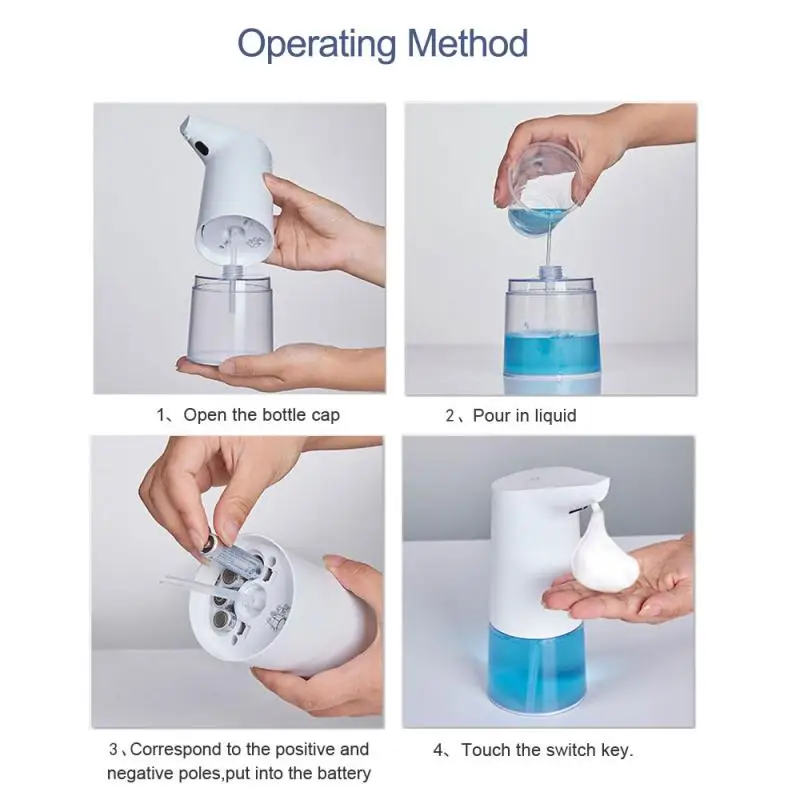 Operating Method

1、Open the bottle cap

2、Pour in liquid

3、Correspond to the positive and negative poles,put into the battery

4、Touch the switch key.