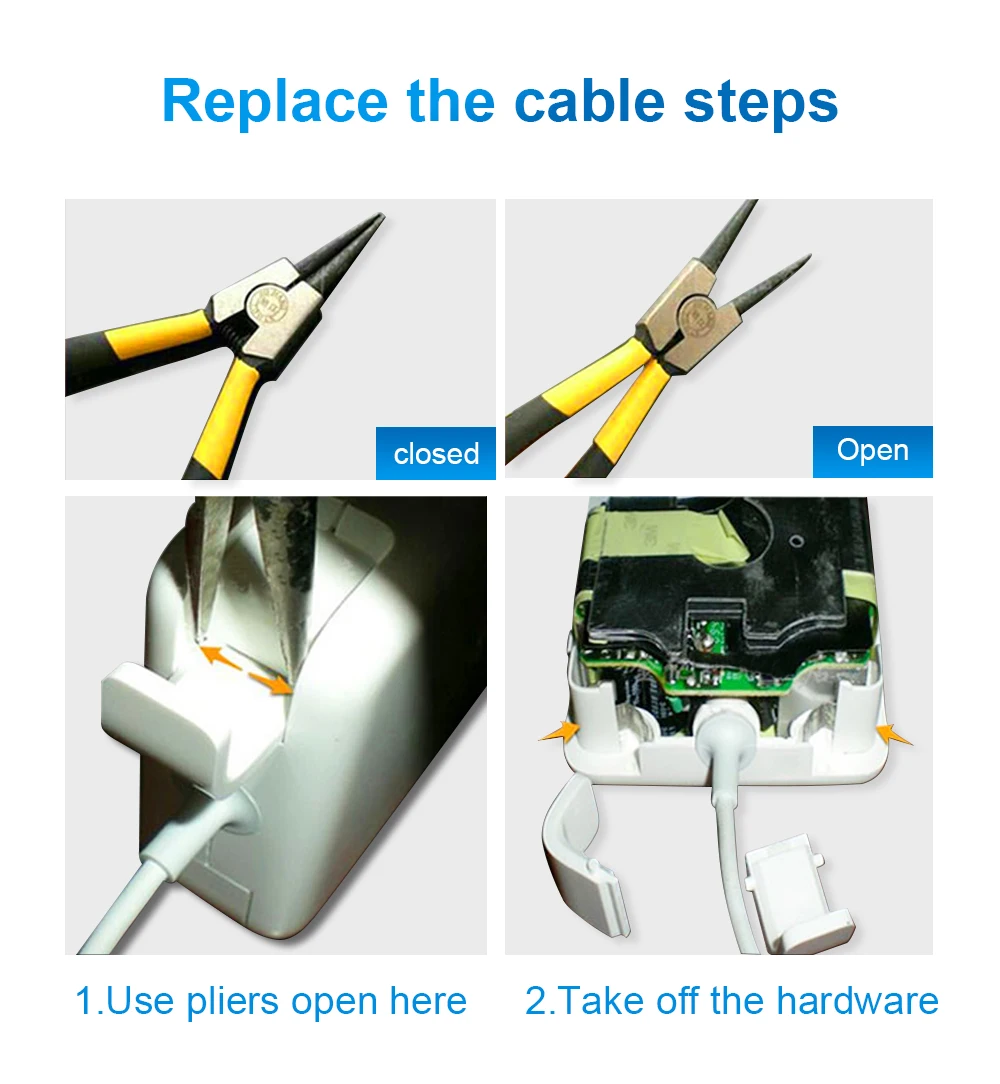 Replace the cable steps

closed

Open

1.Use pliers open here

2.Take off the hardware