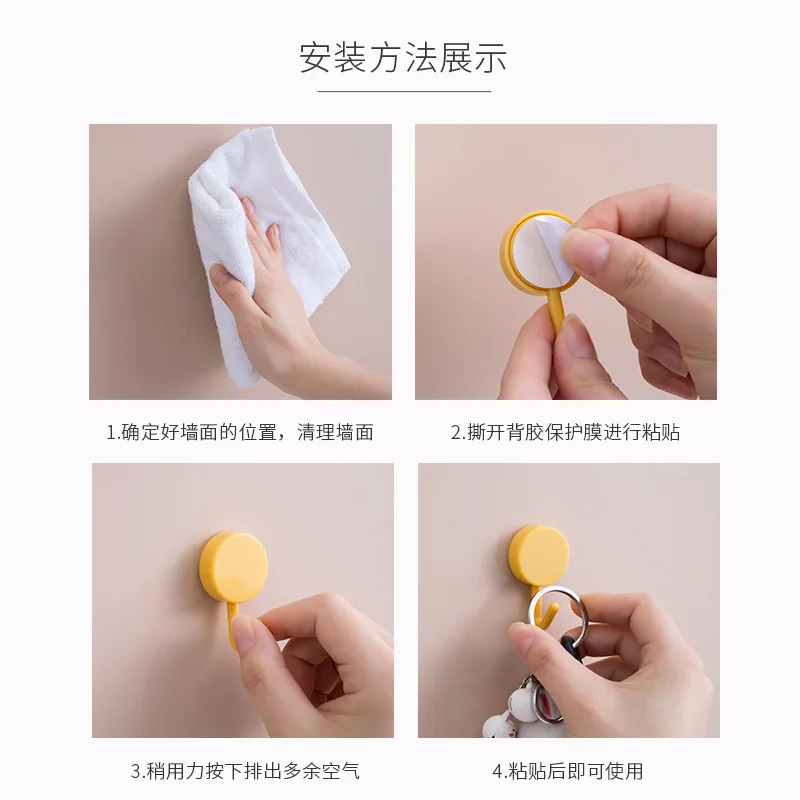 安装方法展示

1.确定好墙面的位置，清理墙面

2.撕开背胶保护膜进行粘贴

3.稍用力按下排出多余空气

4.粘贴后即可使用