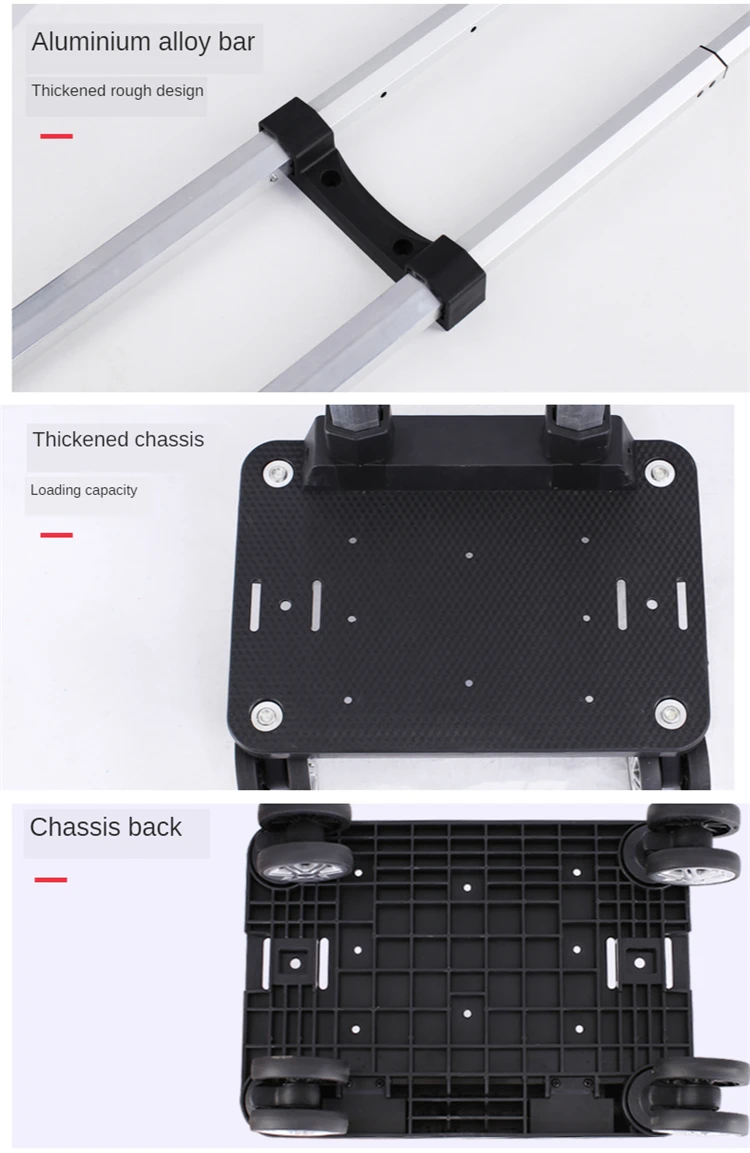 Aluminium alloy bar

Thickened rough design

Thickened chassis

Loading capacity

Chassis back