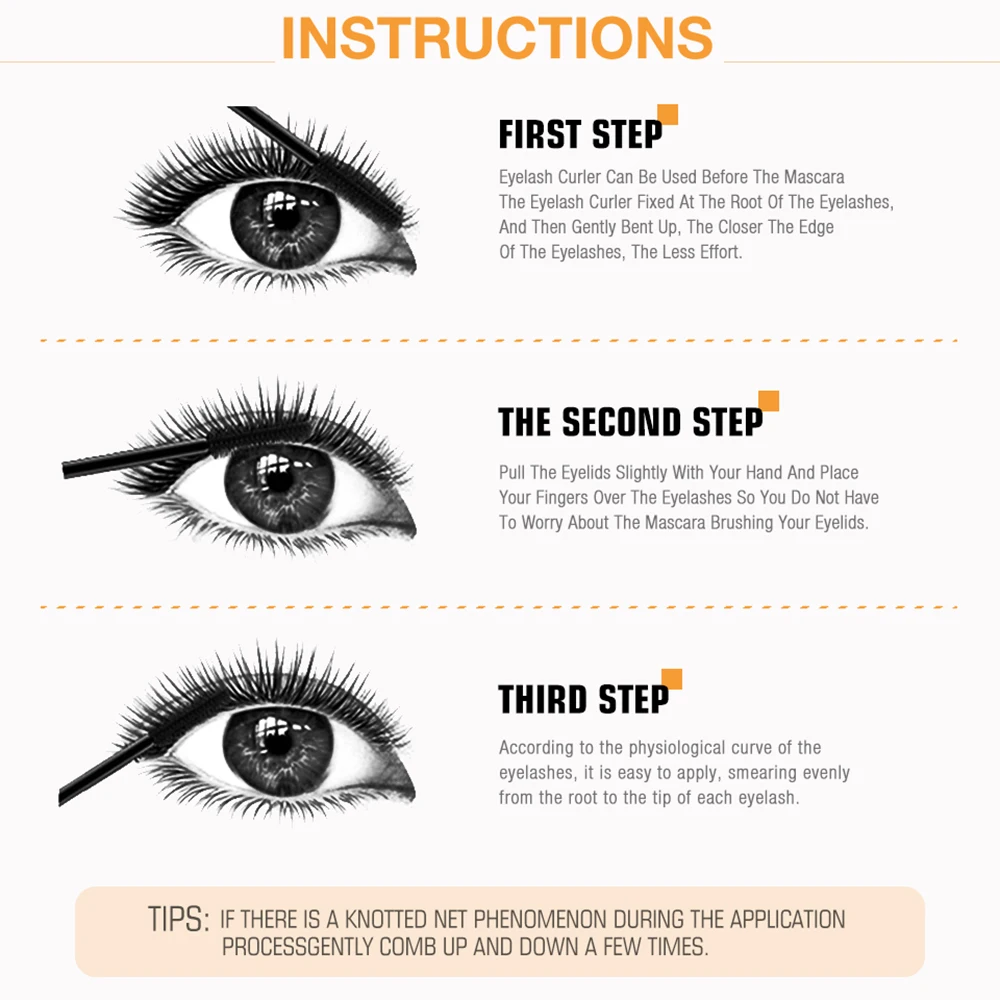 INSTRUCTIONS

FIRST STEP

Eyelash Curler Can Be Used Before The Mascara The Eyelash Curler Fixed At The Root Of The Eyelashes, And Then Gently Bent Up, The Closer The Edge Of The Eyelashes, The Less Effort.

THE SECOND STEP

Pull The Eyelids Slightly With Your Hand And Place Your Fingers Over The Eyelashes So You Do Not Have To Worry About The Mascara Brushing Your Eyelids.

THIRD STEP

According to the physiological curve of the eyelashes, it is easy to apply, smearing evenly from the root to the tip of each eyelash.

TIPS: IF THERE IS A KNOTTED NET PHENOMENON DURING THE APPLICATION PROCESSGENTLY COMB UP AND DOWN A FEW TIMES.