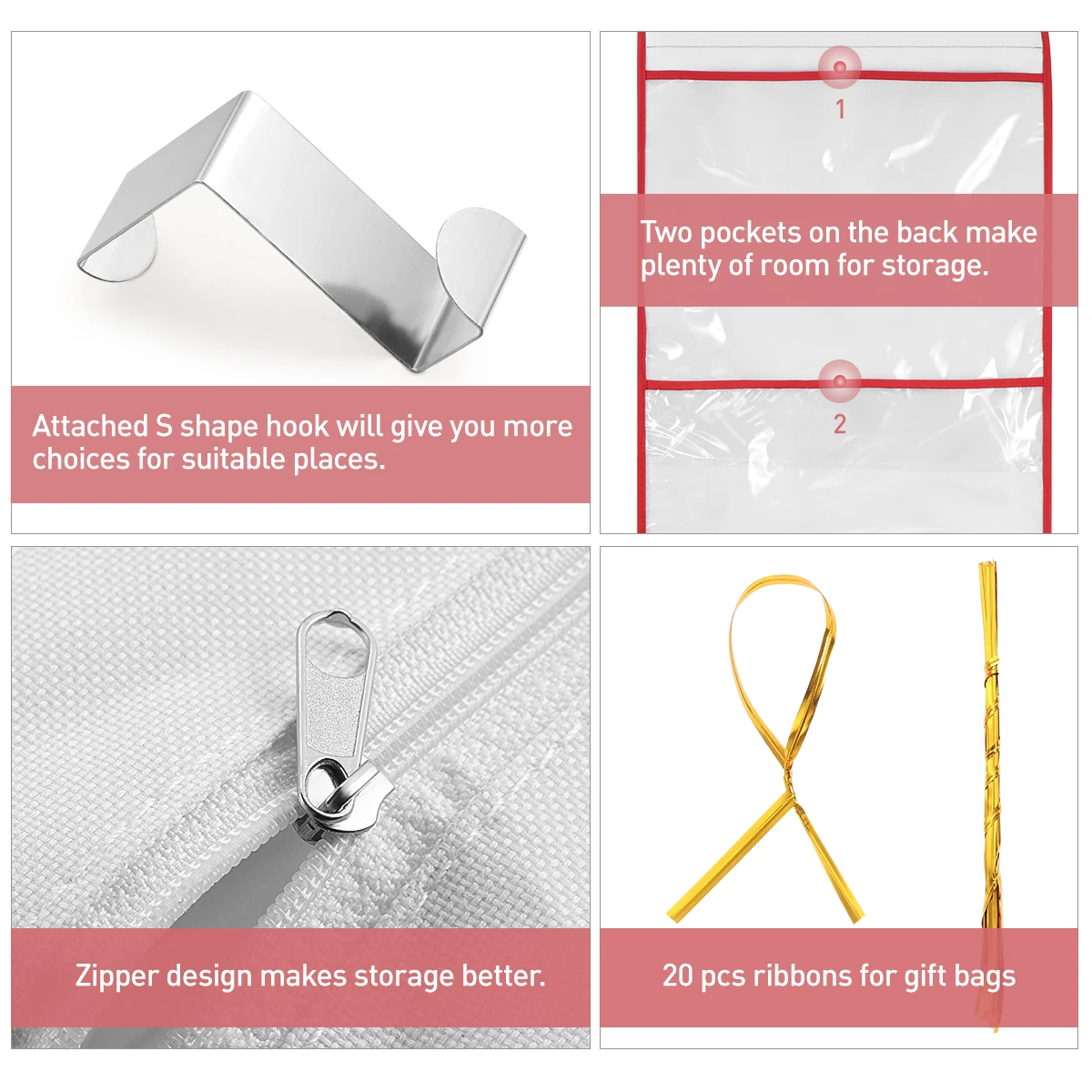 Attached S shape hook will give you more choices for suitable places.

1

Two pockets on the back make plenty of room for storage.

2

Zipper design makes storage better.

20 pcs ribbons for gift bags