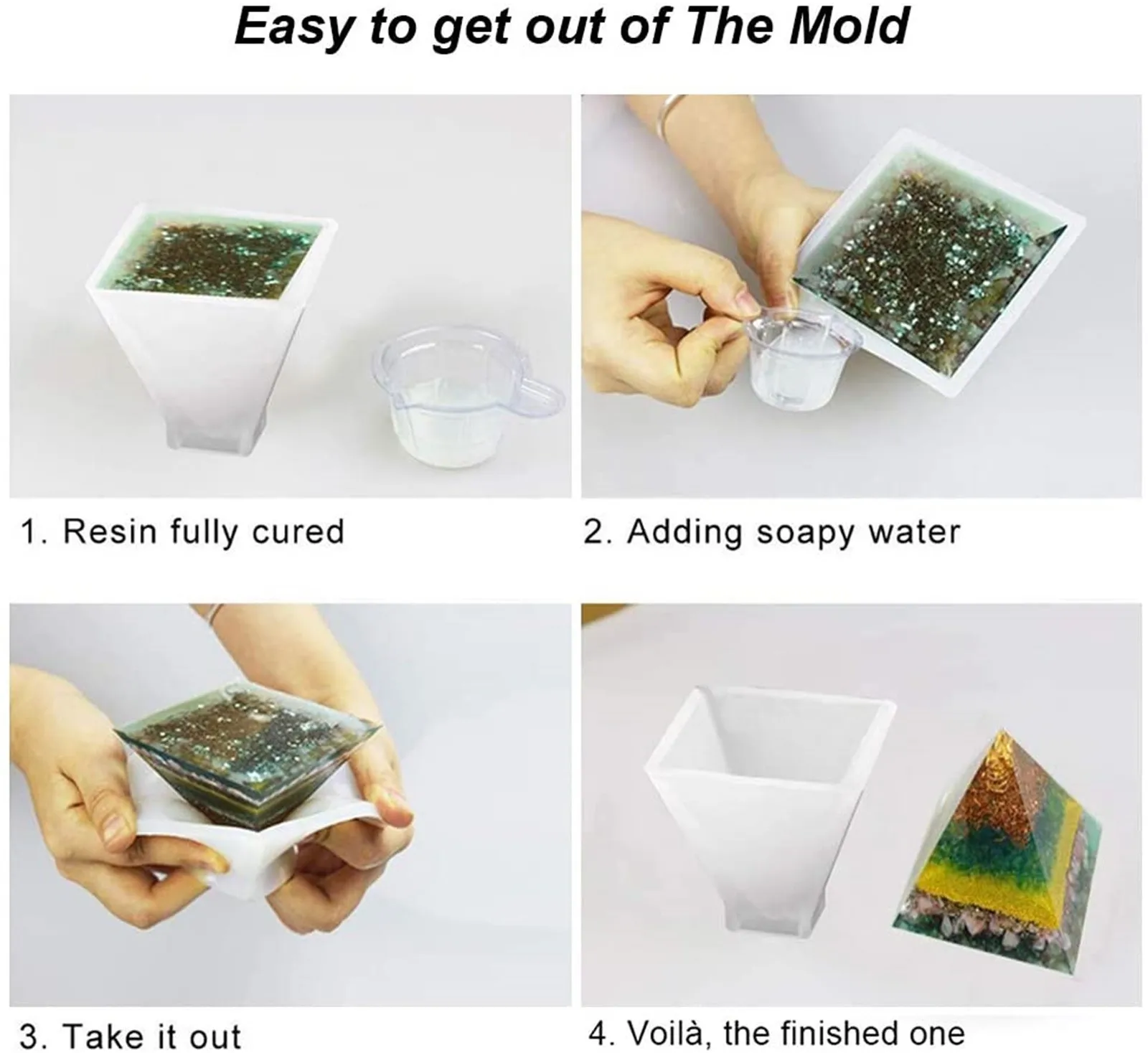 Easy to get out of The Mold

1. Resin fully cured

2. Adding soapy water

3. Take it out

4. Voilà, the finished one