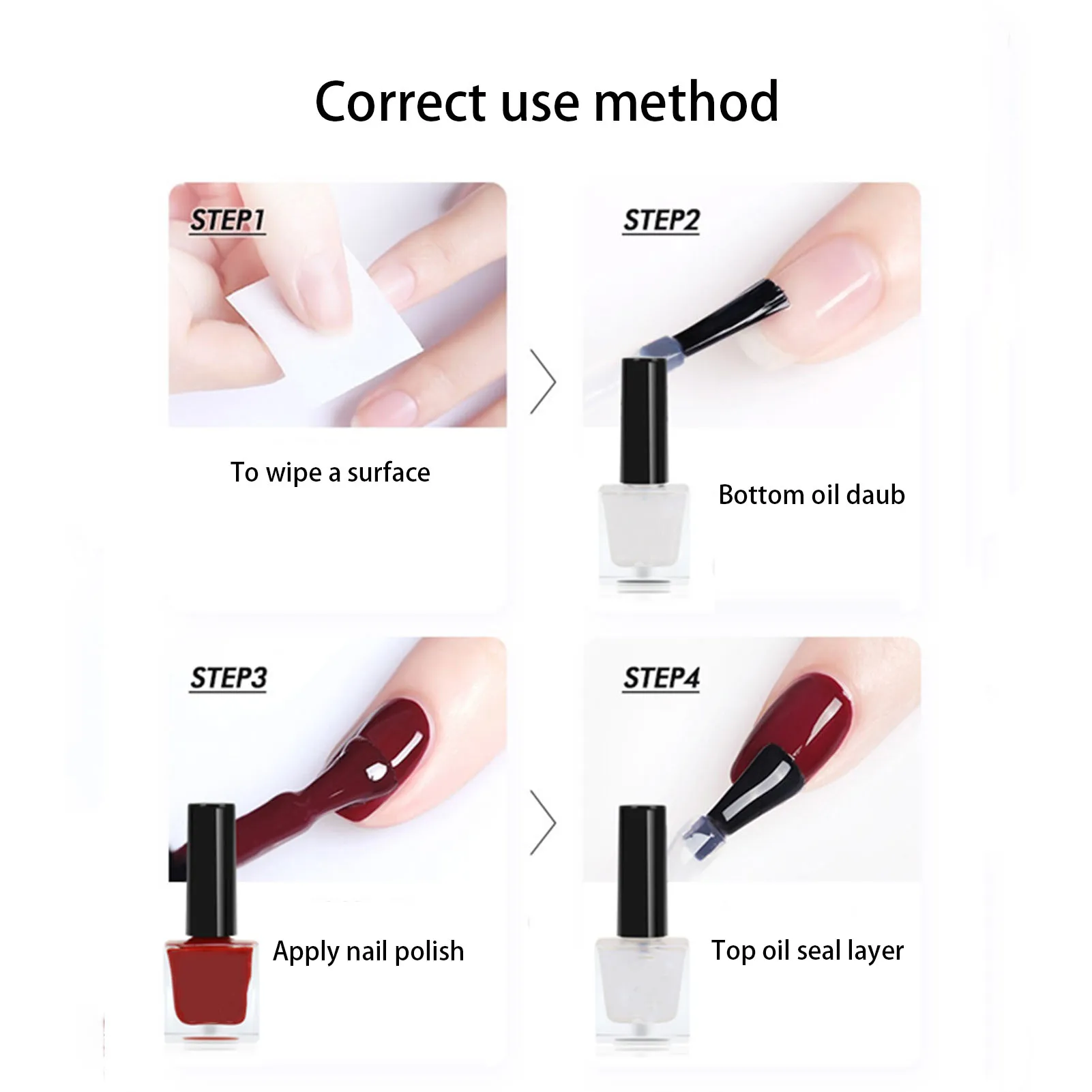 Correct use method

STEP1

To wipe a surface

STEP2

Bottom oil daub

STEP3

Apply nail polish

STEP4

Top oil seal layer