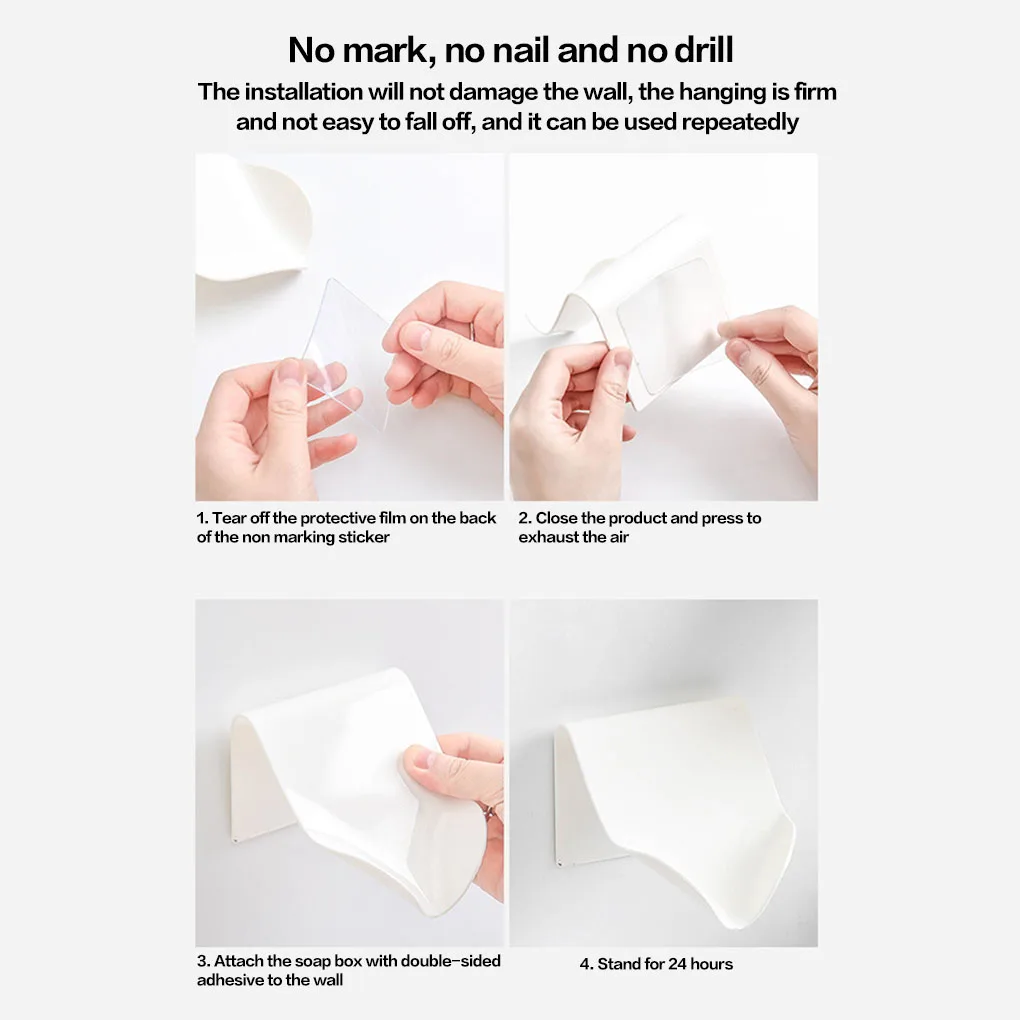 No mark, no nail and no drill

The installation will not damage the wall, the hanging is firm and not easy to fall off, and it can be used repeatedly

1. Tear off the protective film on the back of the non marking sticker

2. Close the product and press to exhaust the air

3. Attach the soap box with double-sided adhesive to the wall

4. Stand for 24 hours