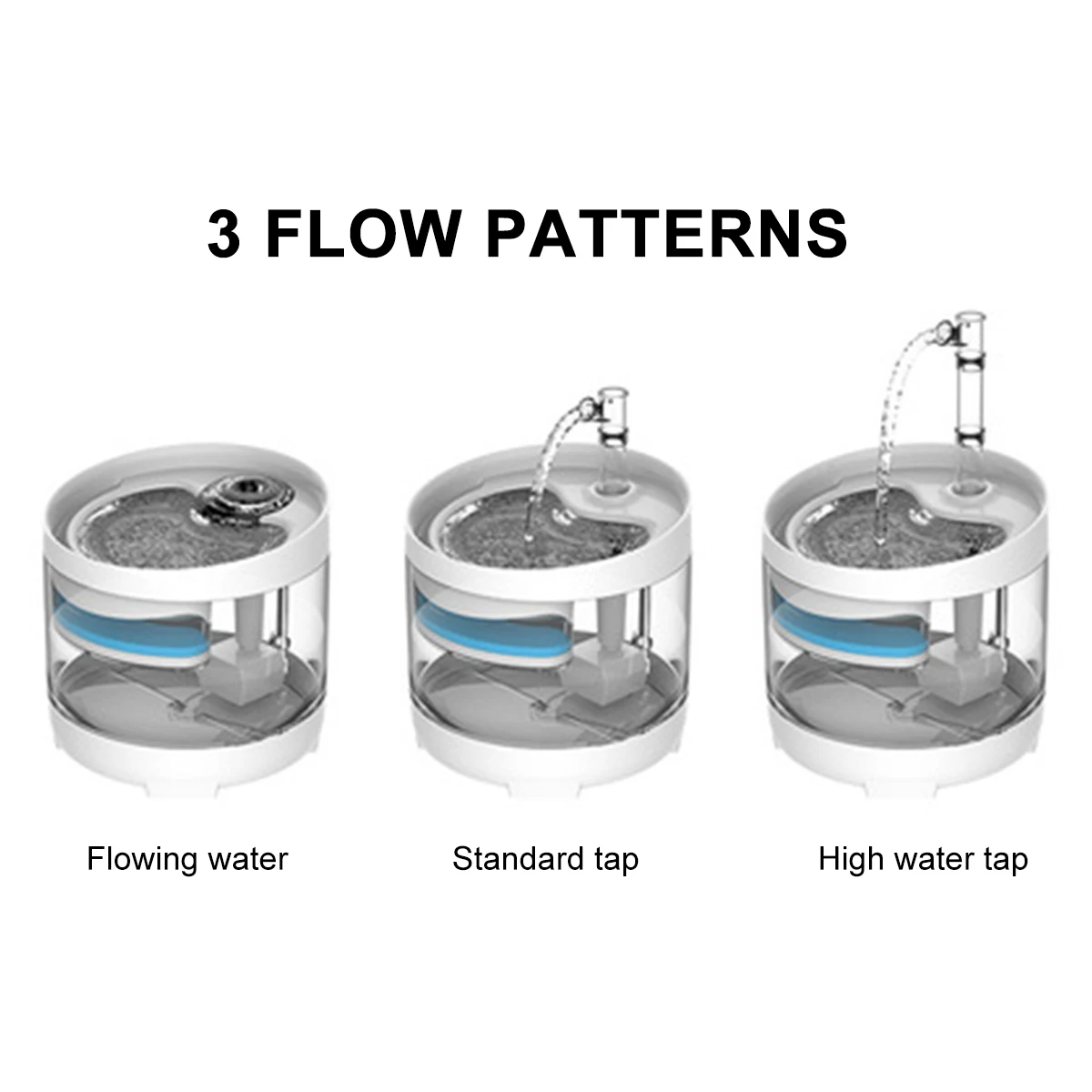 3 FLOW PATTERNS

Flowing water

Standard tap

High water tap