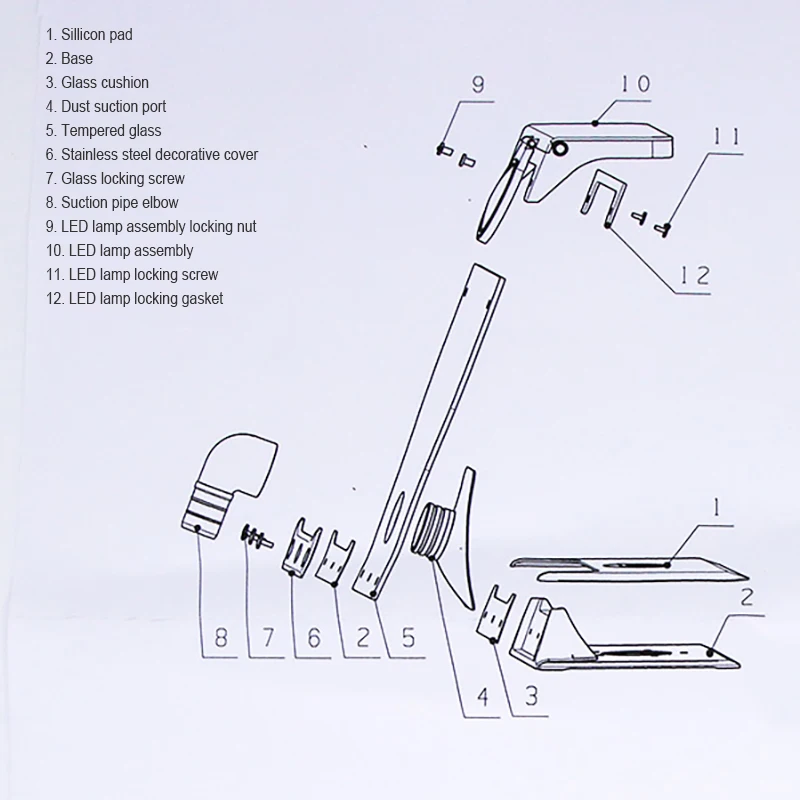 1. Sillicon pad
2. Base
3. Glass cushion
4. Dust suction port
5. Tempered glass
6. Stainless steel decorative cover
7. Glass locking screw
8. Suction pipe elbow
9. LED lamp assembly locking nut
10. LED lamp assembly
11. LED lamp locking screw
12. LED lamp locking gasket

9
10
11
12
1
2
8
7
6
2
5
4
3