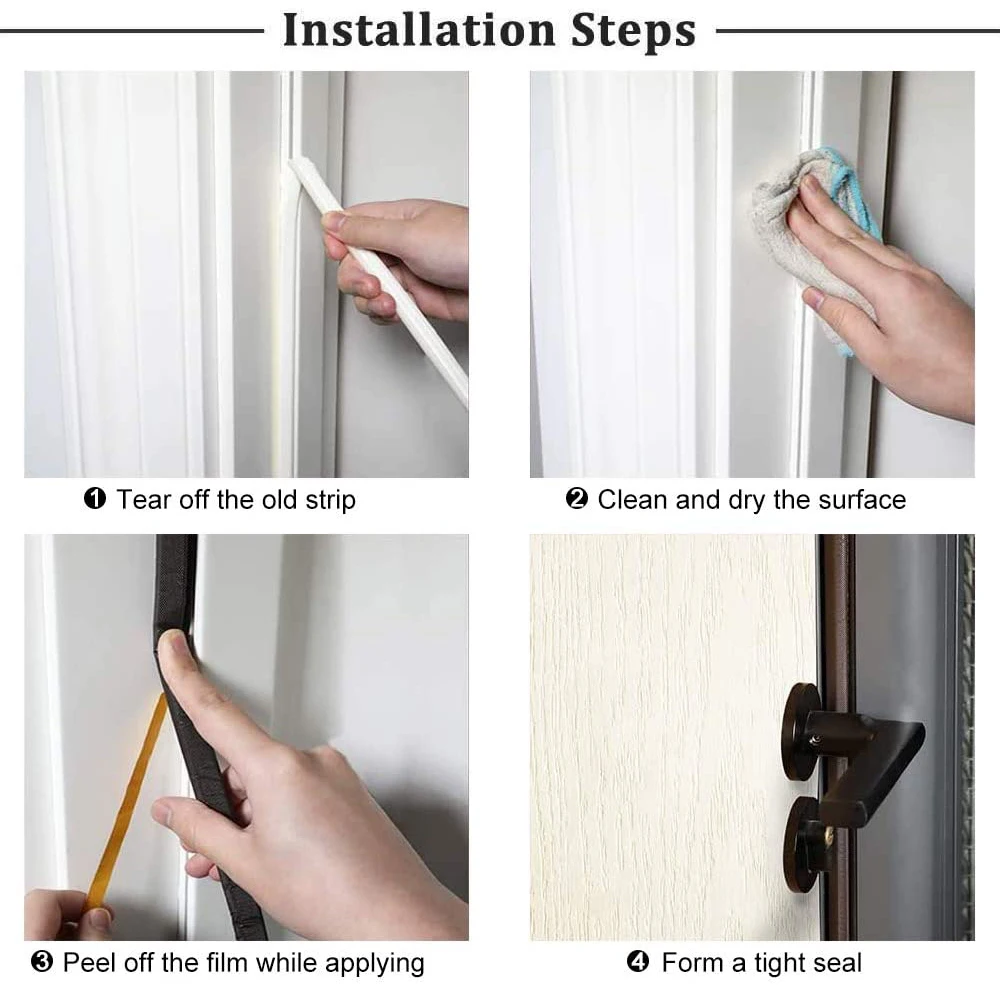 Installation Steps

❶ Tear off the old strip

❷ Clean and dry the surface

❸ Peel off the film while applying

❹ Form a tight seal