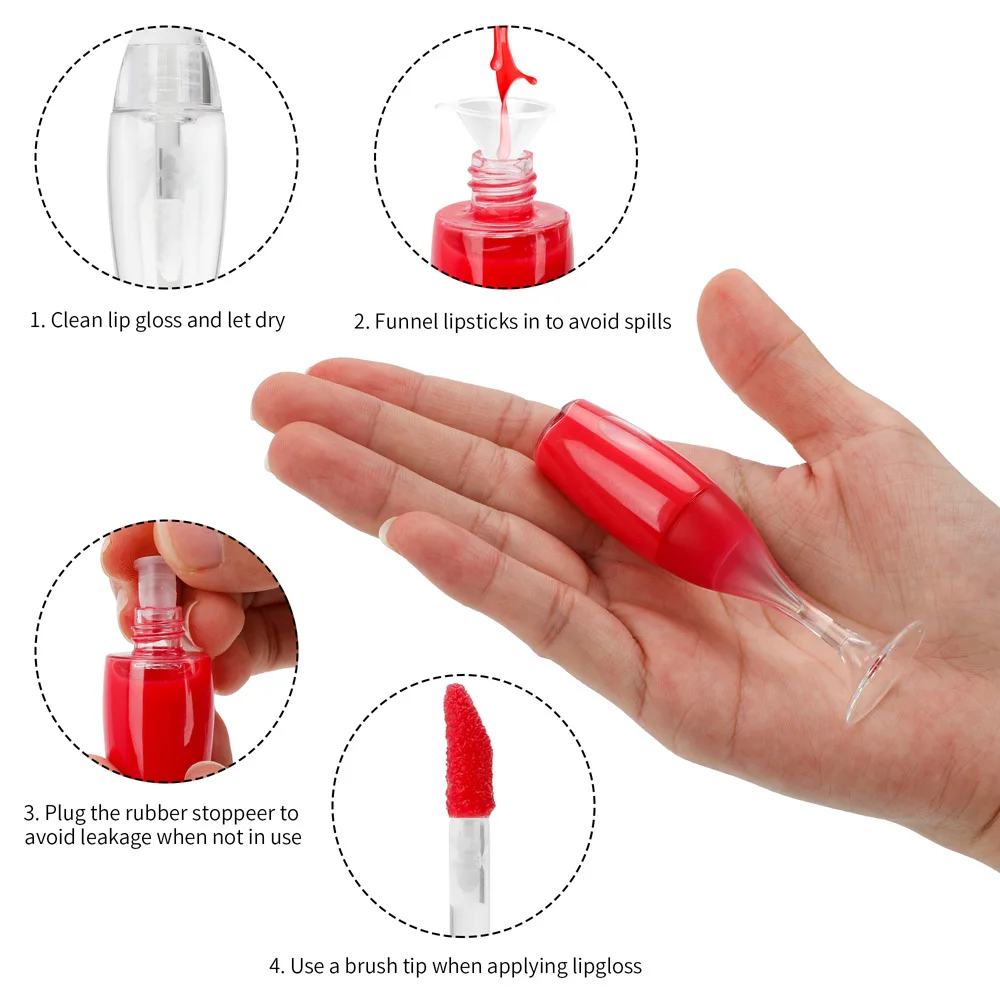 1. Clean lip gloss and let dry

2. Funnel lipsticks in to avoid spills

3. Plug the rubber stoppeer to avoid leakage when not in use

4. Use a brush tip when applying lipgloss