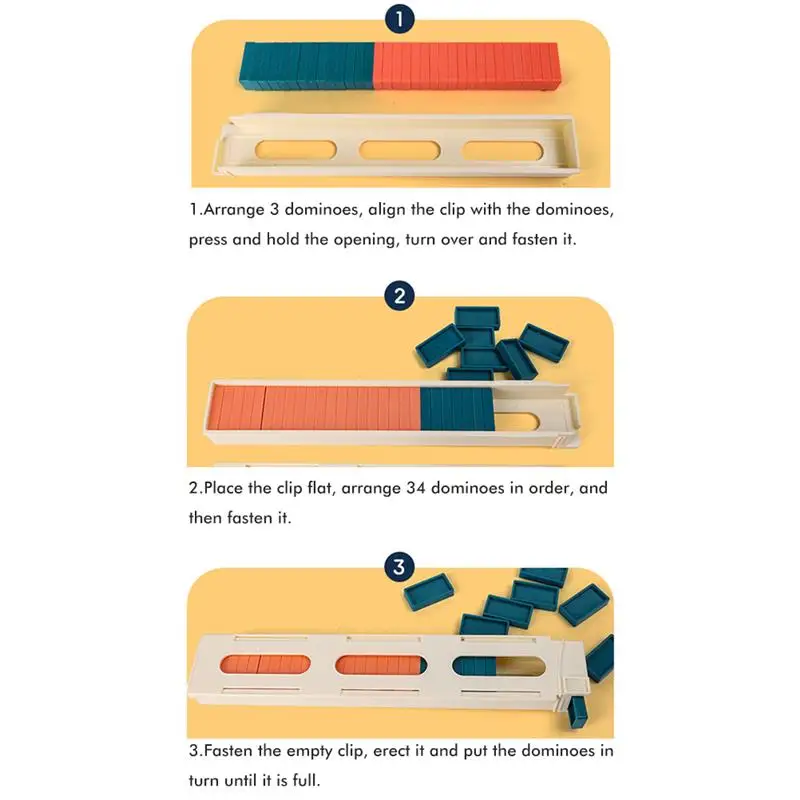 1

1.Arrange 3 dominoes, align the clip with the dominoes, press and hold the opening, turn over and fasten it.

2

2.Place the clip flat, arrange 34 dominoes in order, and then fasten it.

3

3.Fasten the empty clip, erect it and put the dominoes in turn until it is full.